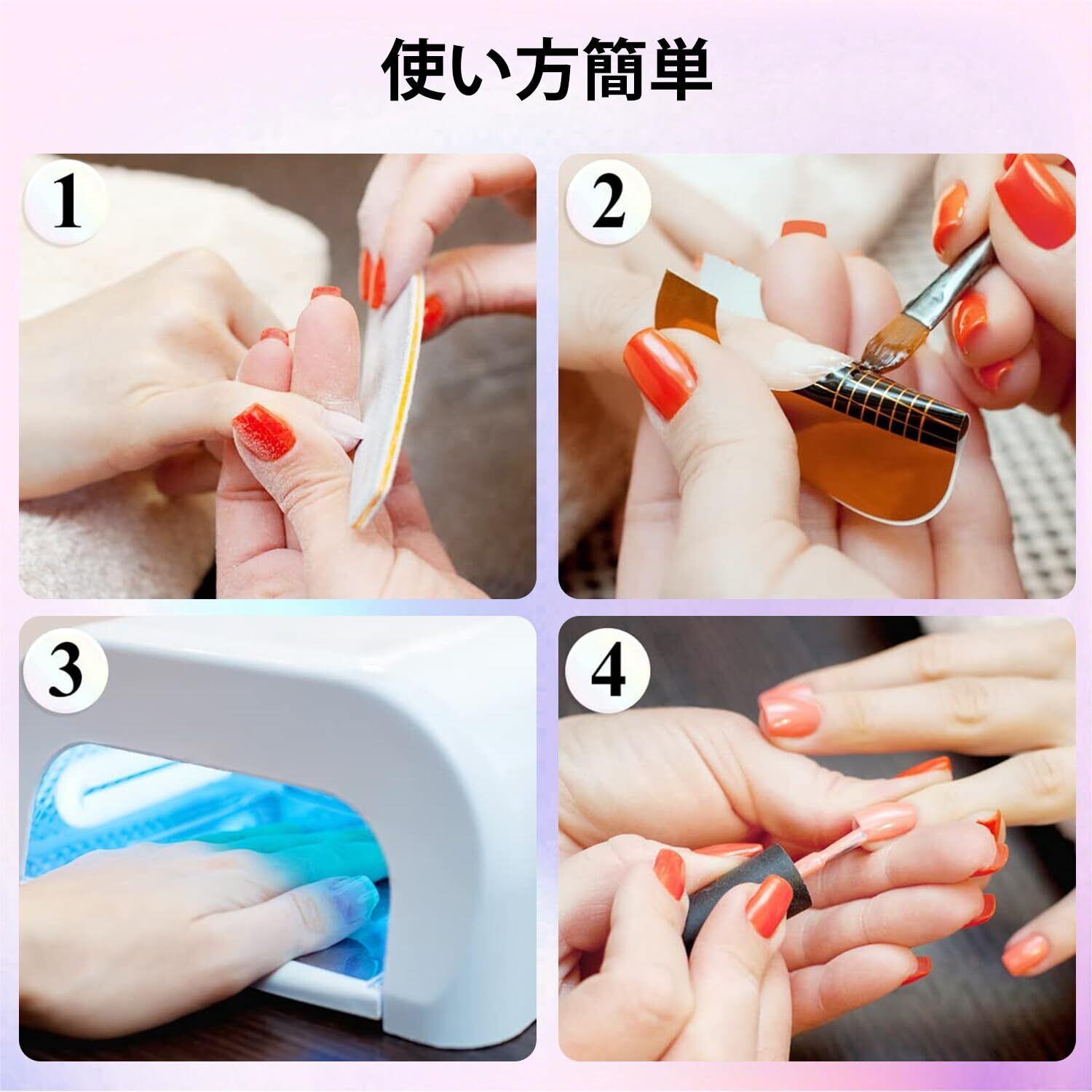 使い方簡単

1

2

3

4