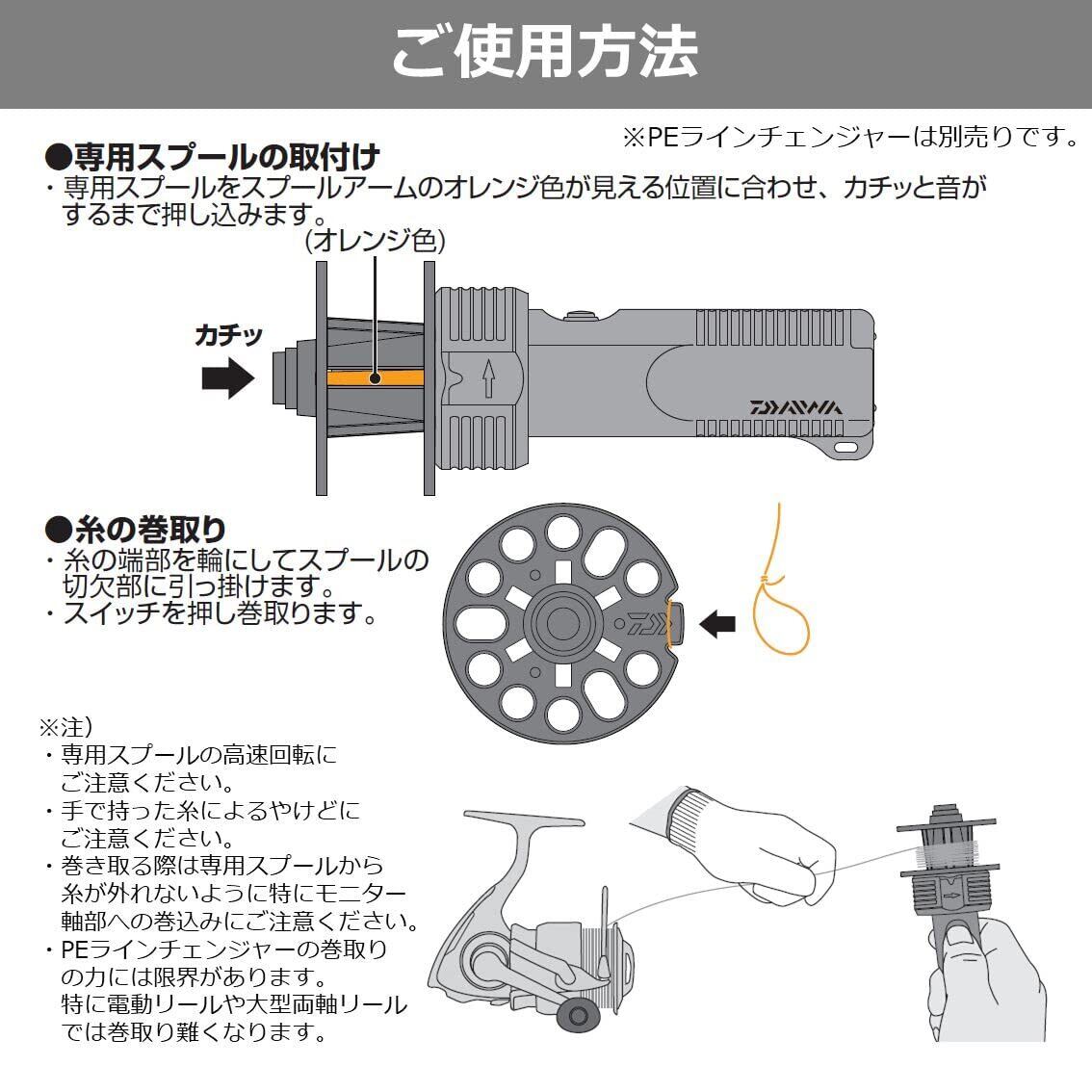 ご使用方法

※PEラインチェンジャーは別売りです。

●専用スプールの取付け
・専用スプールをスプールアームのオレンジ色が見える位置に合わせ、カチッと音がするまで押し込みます。

(オレンジ色)

カチッ

DAIWA

●糸の巻取り
・糸の端部を輪にしてスプールの切欠部に引っ掛けます。
・スイッチを押し巻取ります。

※注)
・専用スプールの高速回転にご注意ください。
・手で持った糸によるやけどにご注意ください。
・巻き取る際は専用スプールから糸が外れないように特にモニター軸部への巻込みにご注意ください。
・PEラインチェンジャーの巻取りの力には限界があります。特に電動リールや大型両軸リールでは巻取り難くなります。