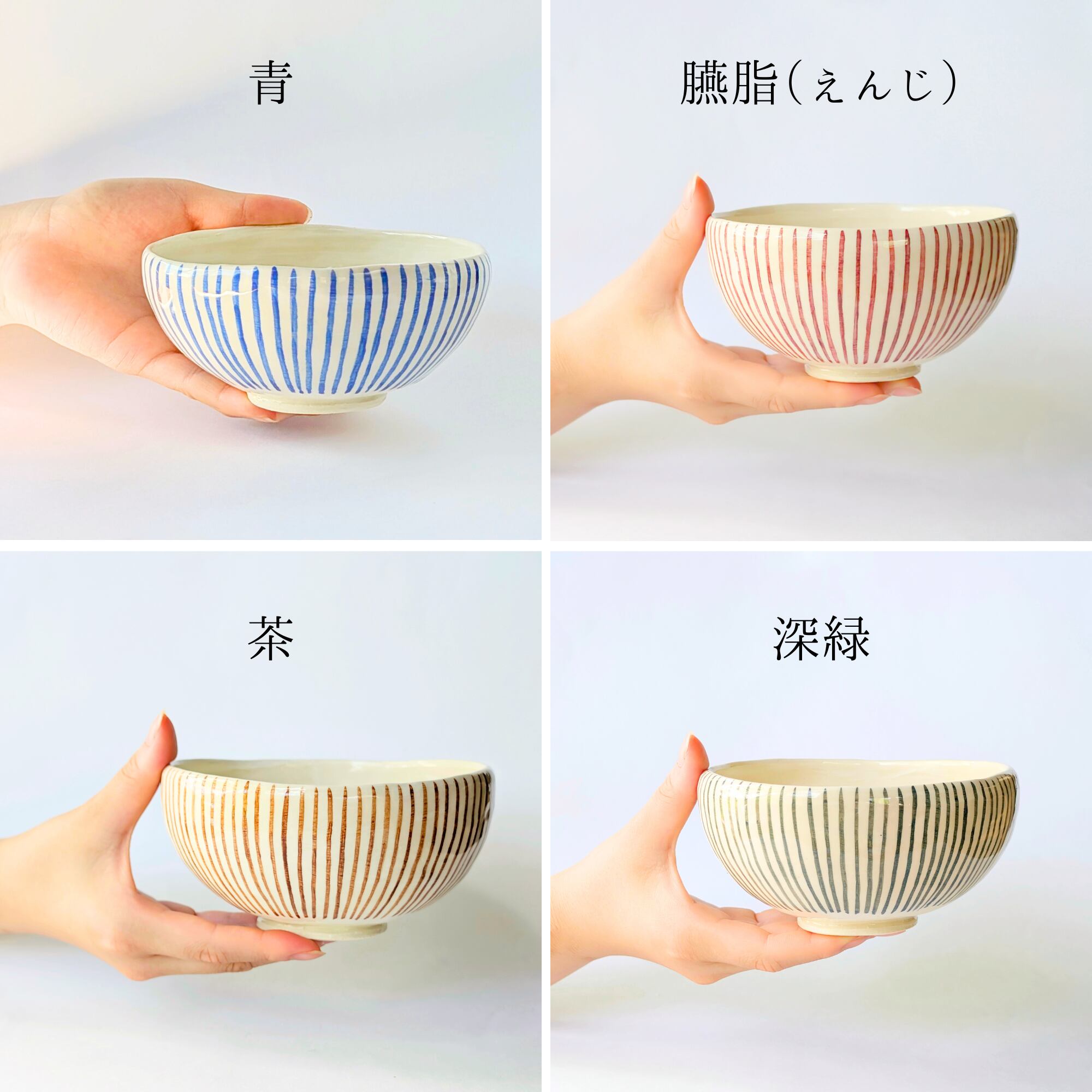 青

臙脂（えんじ）

茶

深緑