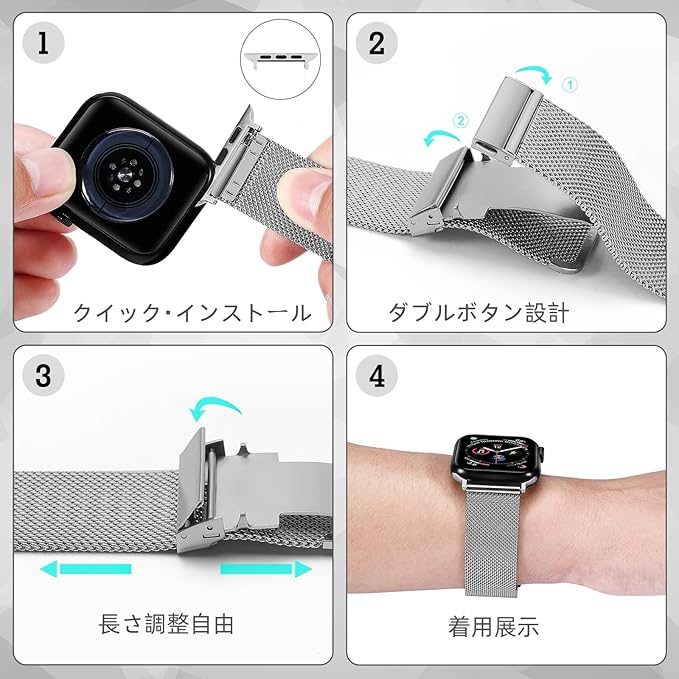 1

クイック・インストール

2

①

②

ダブルボタン設計

3

長さ調整自由

4

着用展示