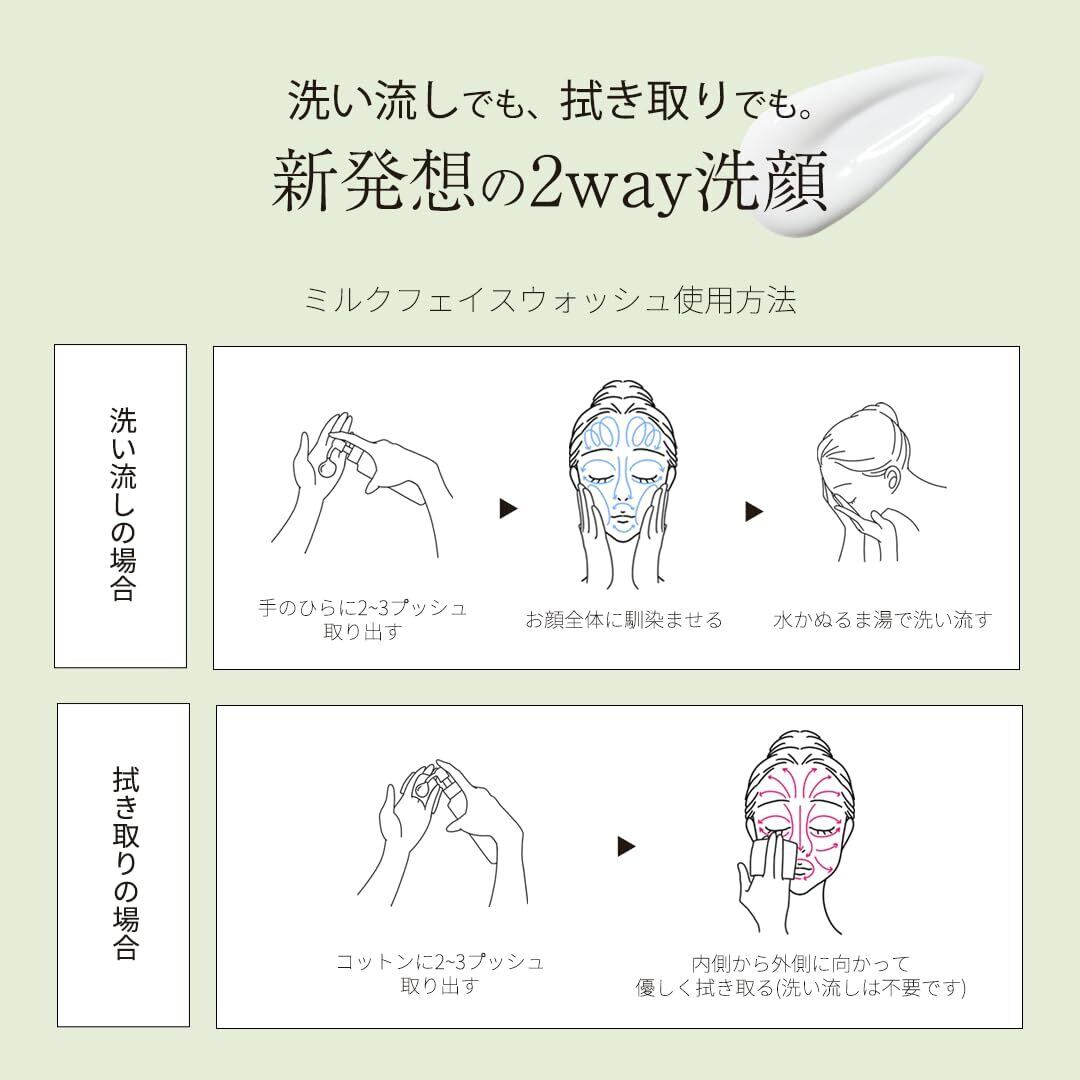 洗い流しでも、拭き取りでも。
新発想の2way洗顔

ミルクフェイスウォッシュ使用方法

洗い流しの場合

手のひらに2~3プッシュ取り出す

お顔全体に馴染ませる

水かぬるま湯で洗い流す

拭き取りの場合

コットンに2~3プッシュ取り出す

内側から外側に向かって優しく拭き取る(洗い流しは不要です)