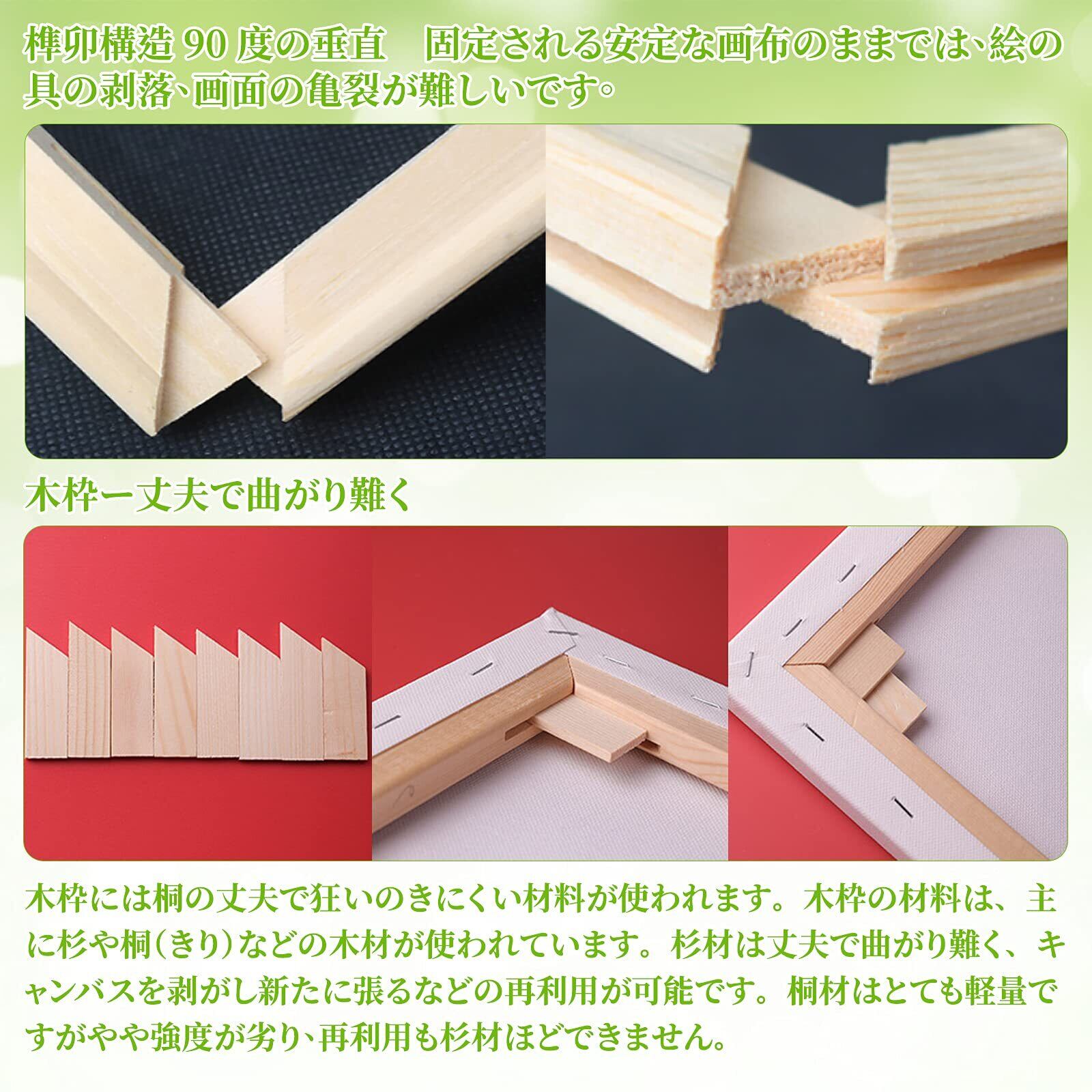 榫卯構造 90 度の垂直　固定される安定な画布のままでは、絵の具の剥落、画面の亀裂が難しいです。

木枠ー丈夫で曲がり難く

木枠には桐の丈夫で狂いのきにくい材料が使われます。木枠の材料は、主に杉や桐（きり）などの木材が使われています。杉材は丈夫で曲がり難く、キャンバスを剥がし新たに張るなどの再利用が可能です。桐材はとても軽量ですがやや強度が劣り、再利用も杉材ほどできません。