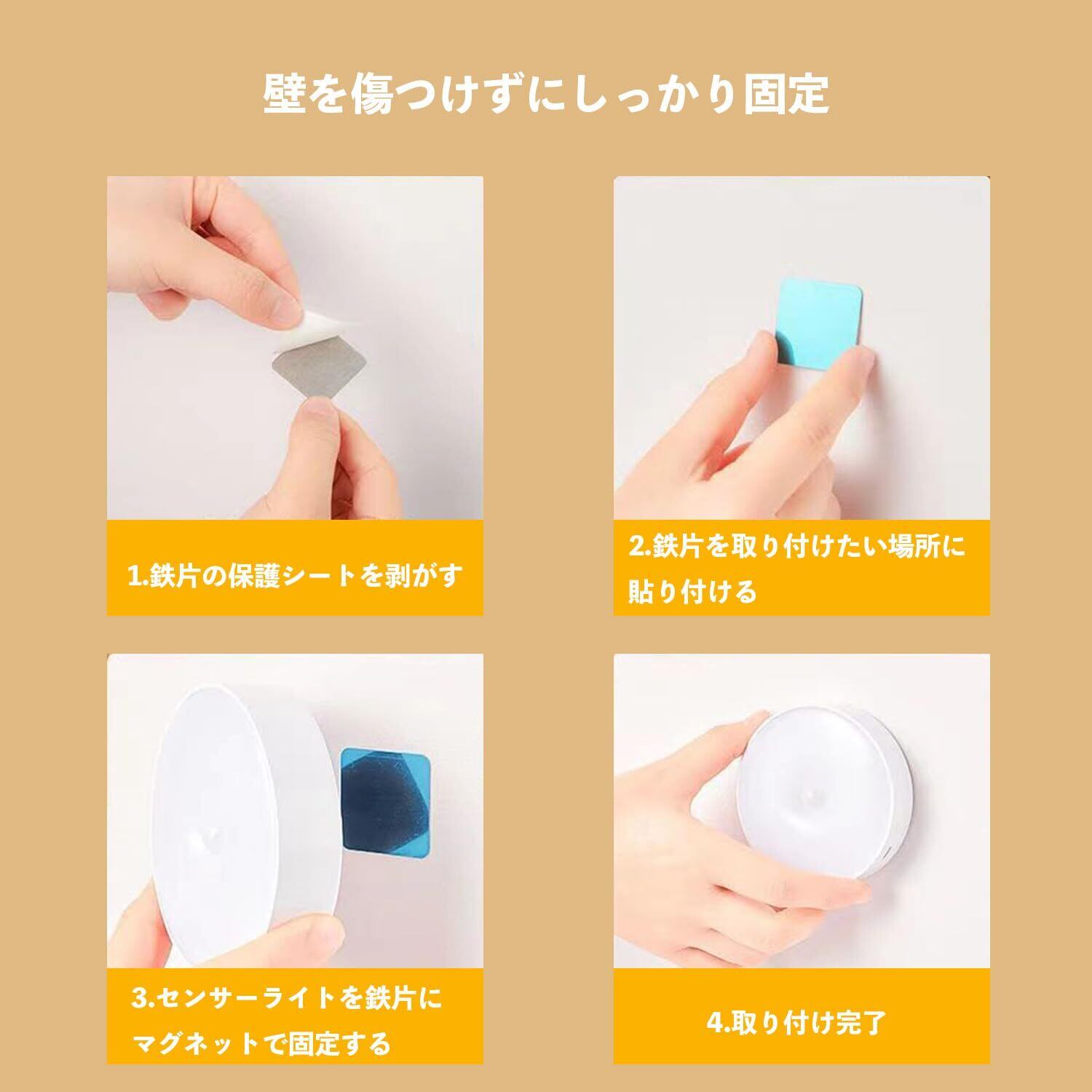 壁を傷つけずにしっかり固定

1.鉄片の保護シートを剥がす

2.鉄片を取り付けたい場所に貼り付ける

3.センサーライトを鉄片にマグネットで固定する

4.取り付け完了