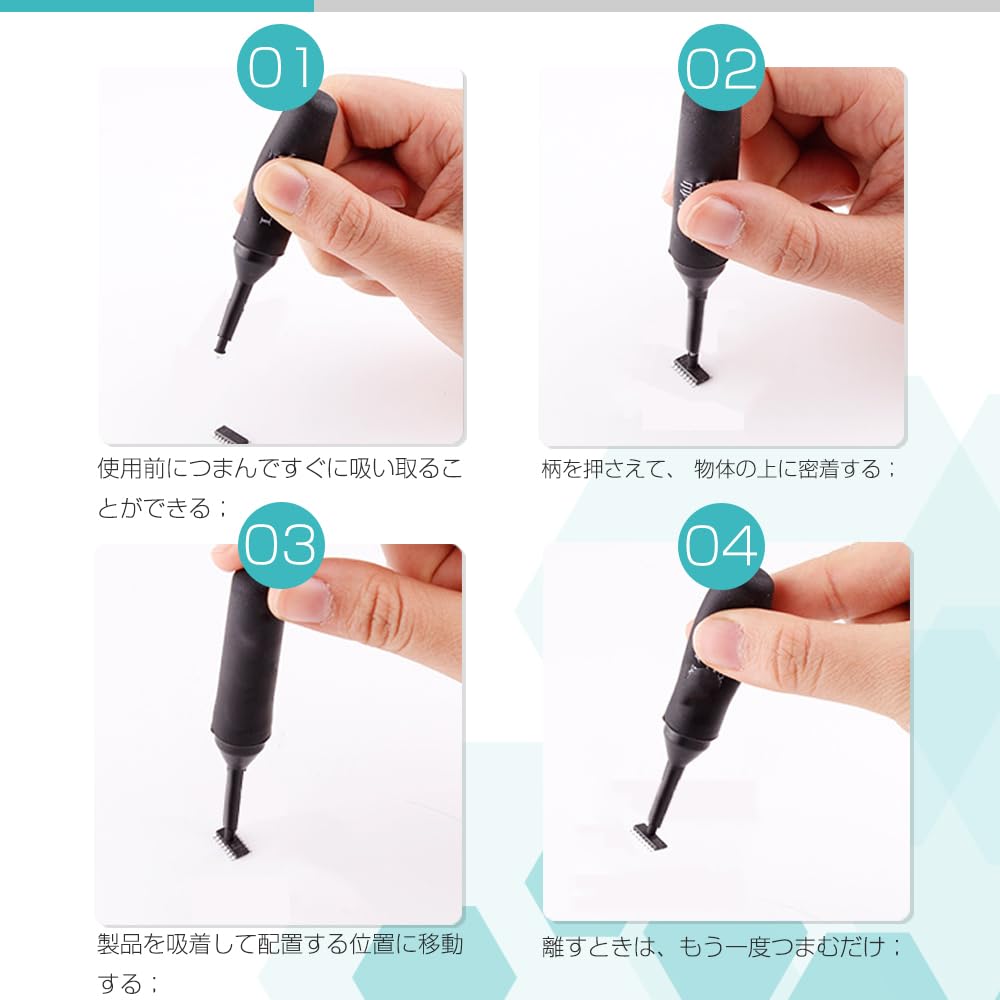 01

使用前につまんですぐに吸い取ることができる；

02

柄を押さえて、 物体の上に密着する；

03

製品を吸着して配置する位置に移動する；

04

離すときは、もう一度つまむだけ；