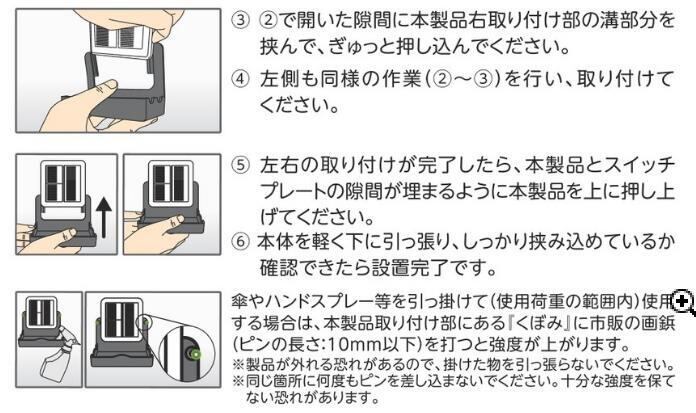 ③ ②で開いた隙間に本製品右取り付け部の溝部分を挟んで、ぎゅっと押し込んでください。

④ 左側も同様の作業(②〜③)を行い、取り付けてください。

⑤ 左右の取り付けが完了したら、本製品とスイッチプレートの隙間が埋まるように本製品を上に押し上げてください。

⑥ 本体を軽く下に引っ張り、しっかり挟み込めているか確認できたら設置完了です。

傘やハンドスプレー等を引っ掛けて(使用荷重の範囲内)使用する場合は、本製品取り付け部にある『くぼみ』に市販の画鋲(ピンの長さ:10mm以下)を打つと強度が上がります。
※製品が外れる恐れがあるので、掛けた物を引っ張らないでください。
※同じ箇所に何度もピンを差し込まないでください。十分な強度を保てない恐れがあります。