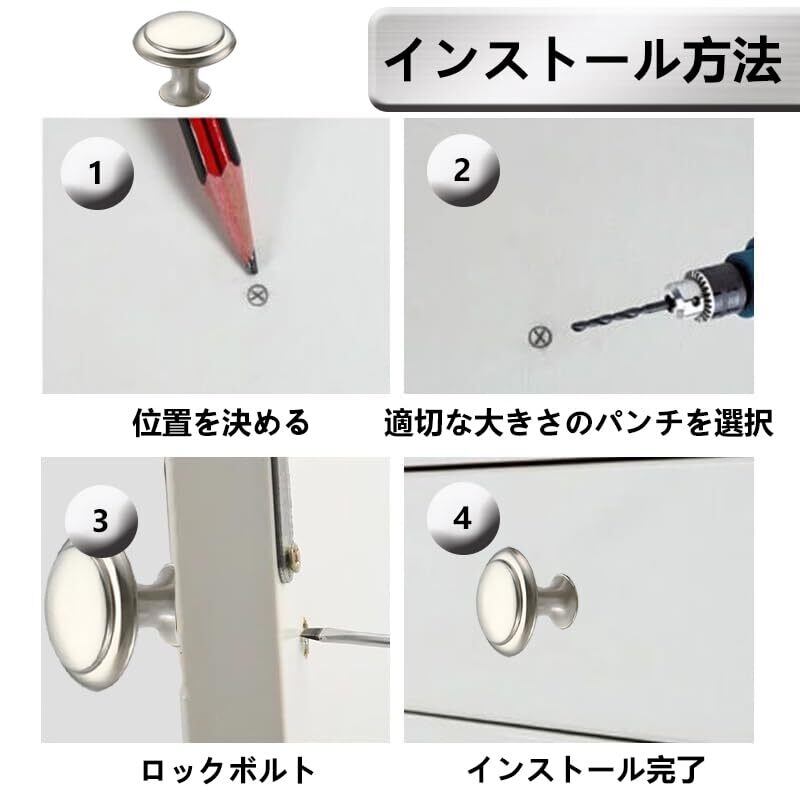 インストール方法

1

位置を決める

2

適切な大きさのパンチを選択

3

ロックボルト

4

インストール完了