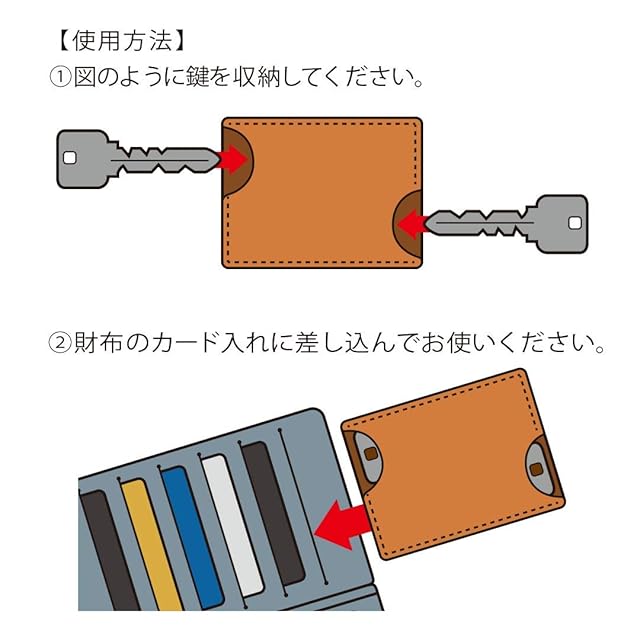 【使用方法】
①図のように鍵を収納してください。

②財布のカード入れに差し込んでお使いください。