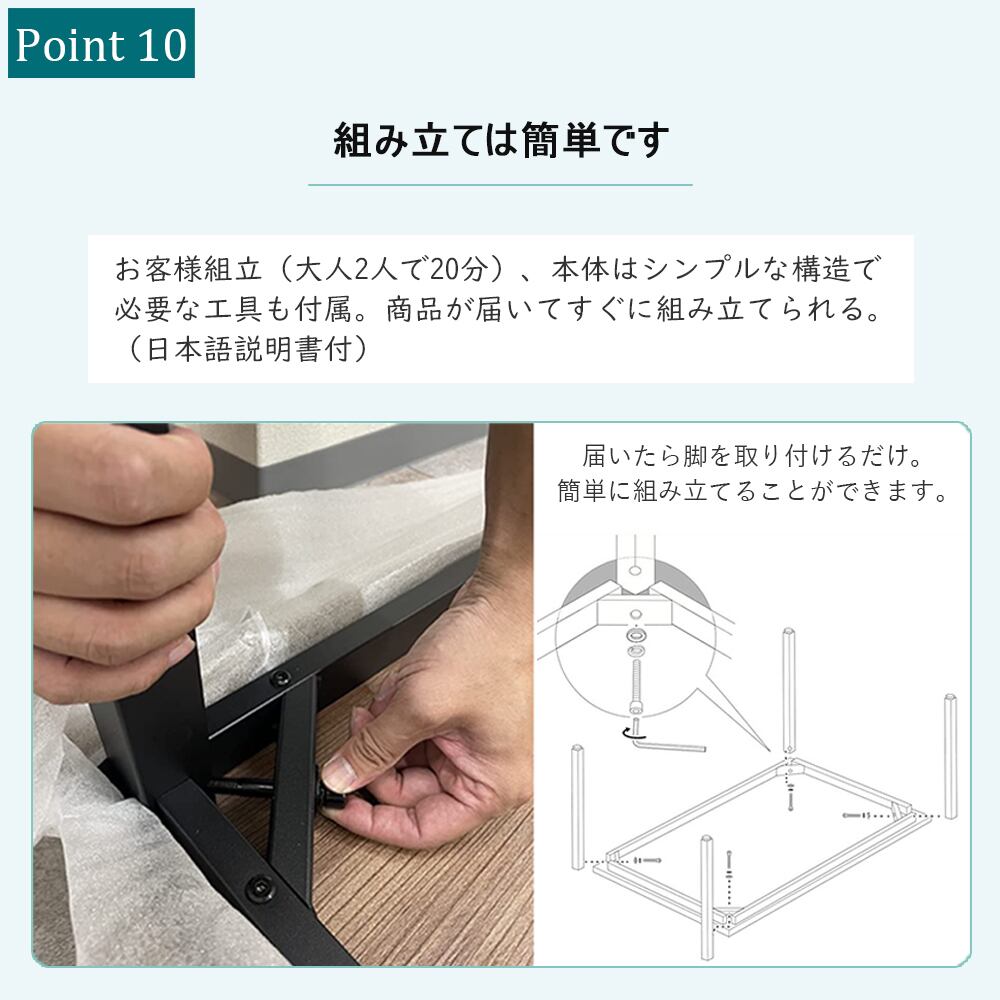 Point 10

組み立ては簡単です

お客様組立（大人2人で20分）、本体はシンプルな構造で必要な工具も付属。商品が届いてすぐに組み立てられる。（日本語説明書付）

届いたら脚を取り付けるだけ。
簡単に組み立てることができます。