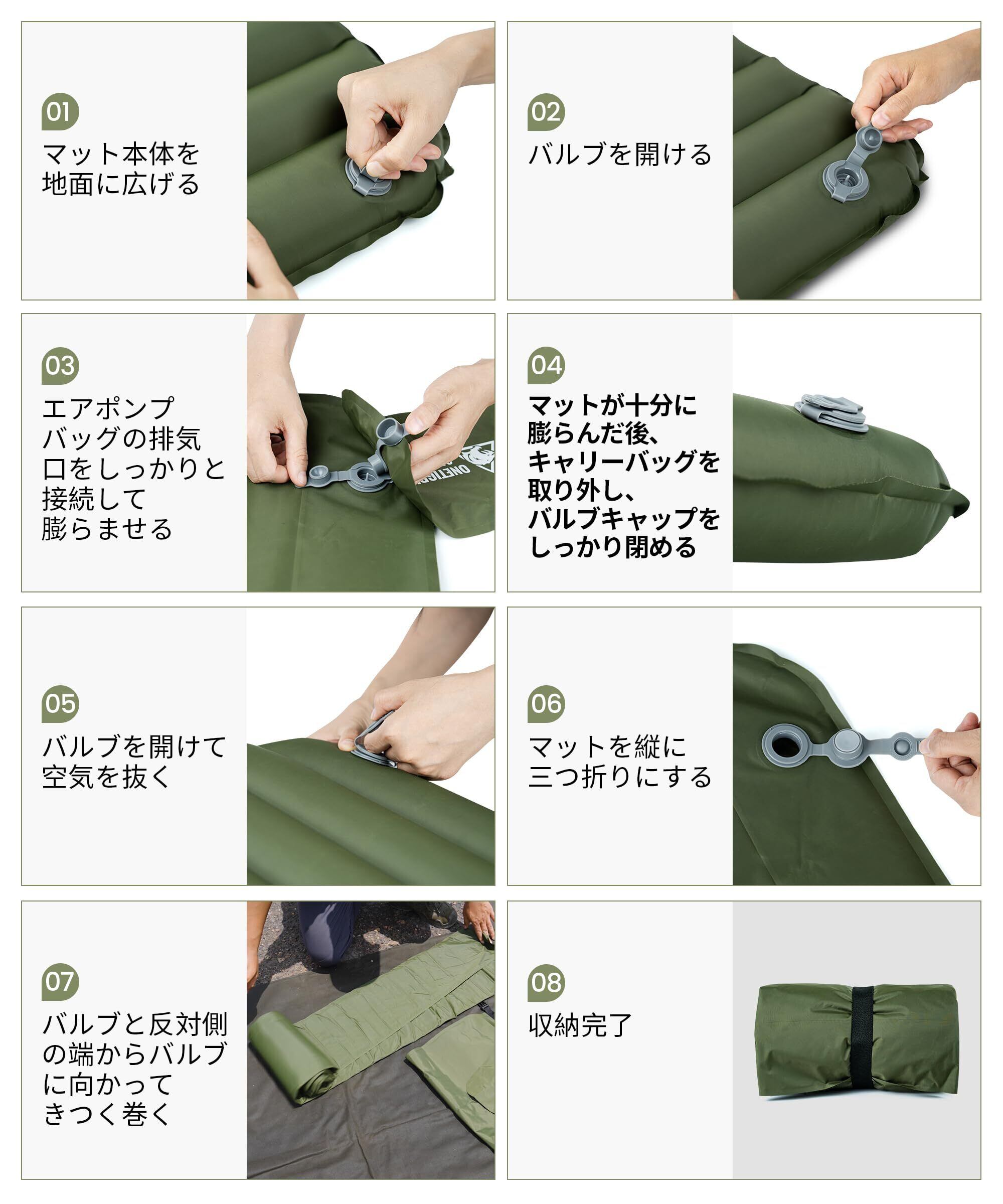 01
マット本体を地面に広げる

02
バルブを開ける

03
エアポンプバッグの排気口をしっかりと接続して膨らませる

ONETIGRIS

04
マットが十分に膨らんだ後、キャリーバッグを取り外し、バルブキャップをしっかり閉める

05
バルブを開けて空気を抜く

06
マットを縦に三つ折りにする

07
バルブと反対側の端からバルブに向かってきつく巻く

08
収納完了