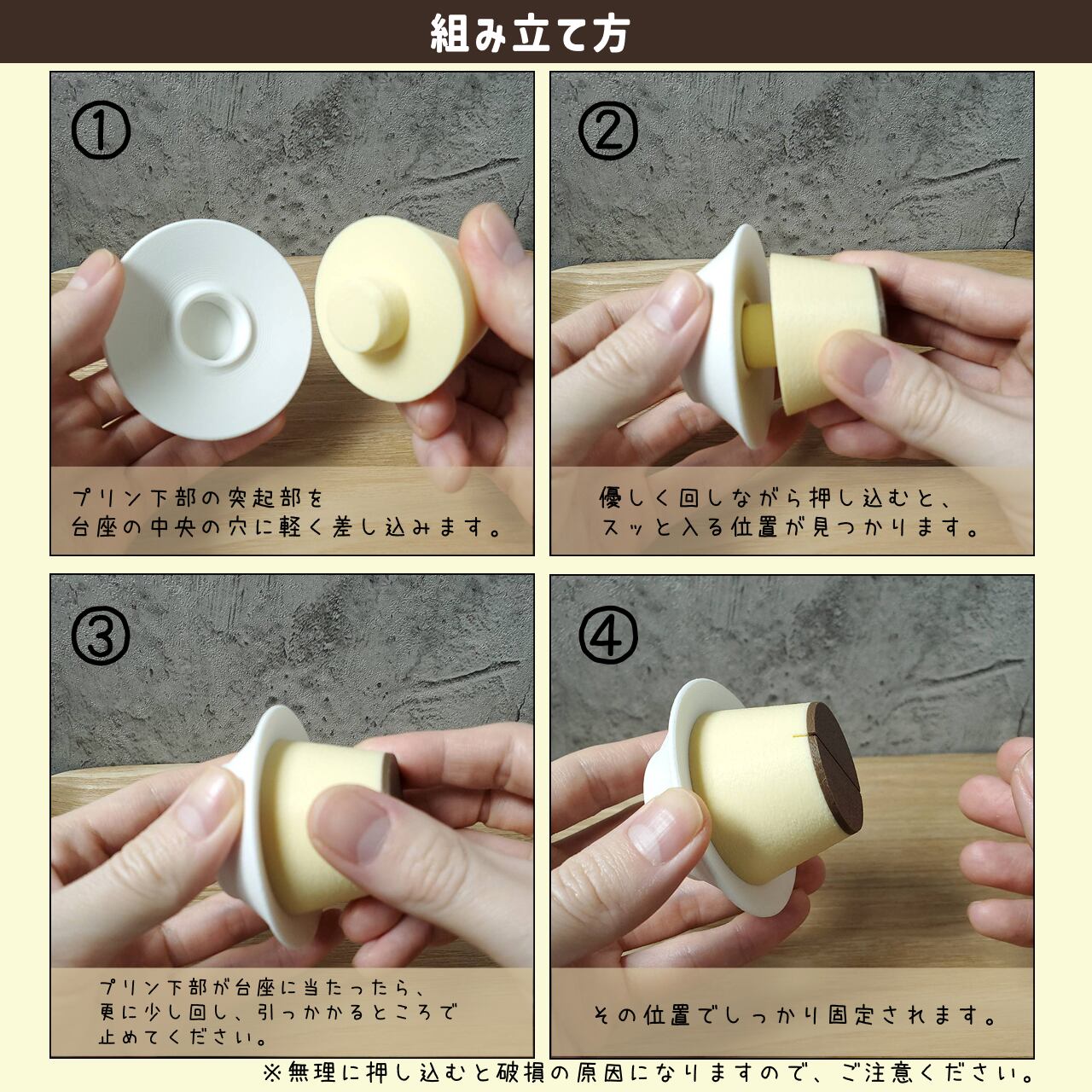 組み立て方

①

プリン下部の突起部を
台座の中央の穴に軽く差し込みます。

②

優しく回しながら押し込むと、
スッと入る位置が見つかります。

③

プリン下部が台座に当たったら、
更に少し回し、引っかかるところで
止めてください。

④

その位置でしっかり固定されます。

※無理に押し込むと破損の原因になりますので、ご注意ください。