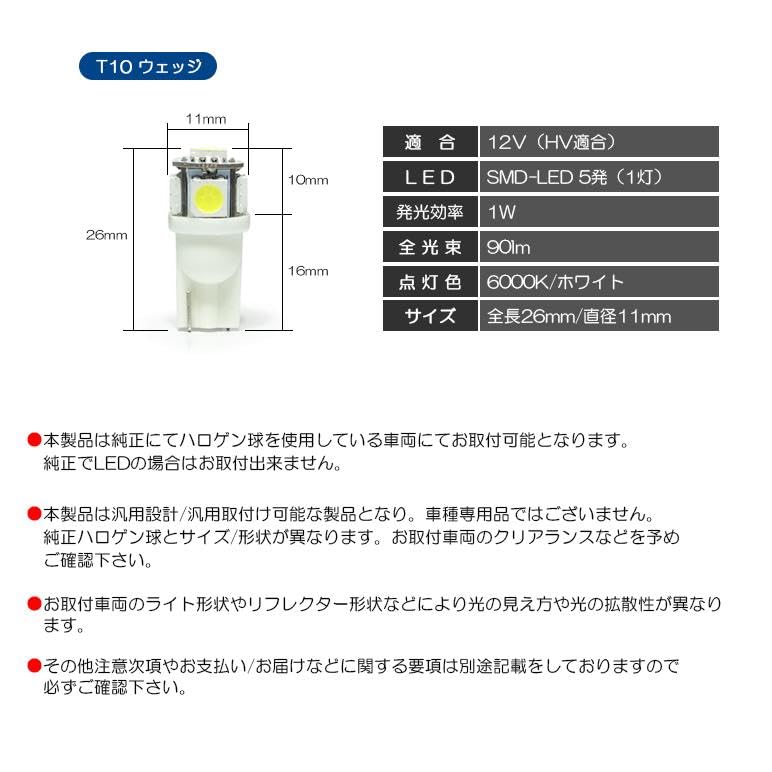 T10 ウェッジ

11mm

10mm

26mm

16mm

| 適　合 | 12V（HV適合） |
|---|---|
| LED | SMD-LED 5発（1灯） |
| 発光効率 | 1W |
| 全光束 | 90lm |
| 点灯色 | 6000K/ホワイト |
| サイズ | 全長26mm/直径11mm |

●本製品は純正にてハロゲン球を使用している車両にてお取付可能となります。純正でLEDの場合はお取付出来ません。

●本製品は汎用設計/汎用取付け可能な製品となり。車種専用品ではございません。純正ハロゲン球とサイズ/形状が異なります。お取付車両のクリアランスなどを予めご確認下さい。

●お取付車両のライト形状やリフレクター形状などにより光の見え方や光の拡散性が異なります。

●その他注意次項やお支払い/お届けなどに関する要項は別途記載をしておりますので必ずご確認下さい。