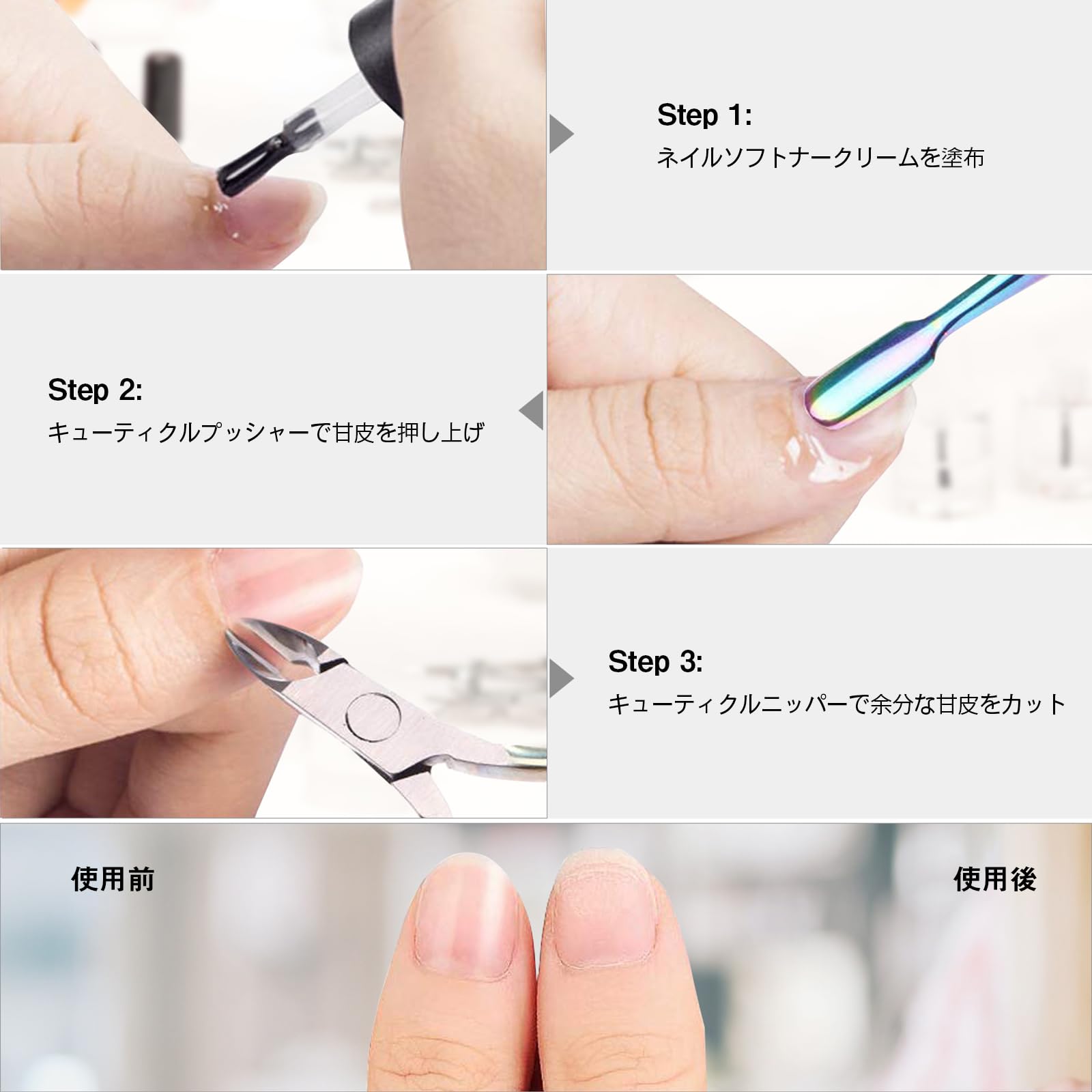 Step 1:
ネイルソフトナークリームを塗布

Step 2:
キューティクルプッシャーで甘皮を押し上げ

Step 3:
キューティクルニッパーで余分な甘皮をカット

使用前

使用後