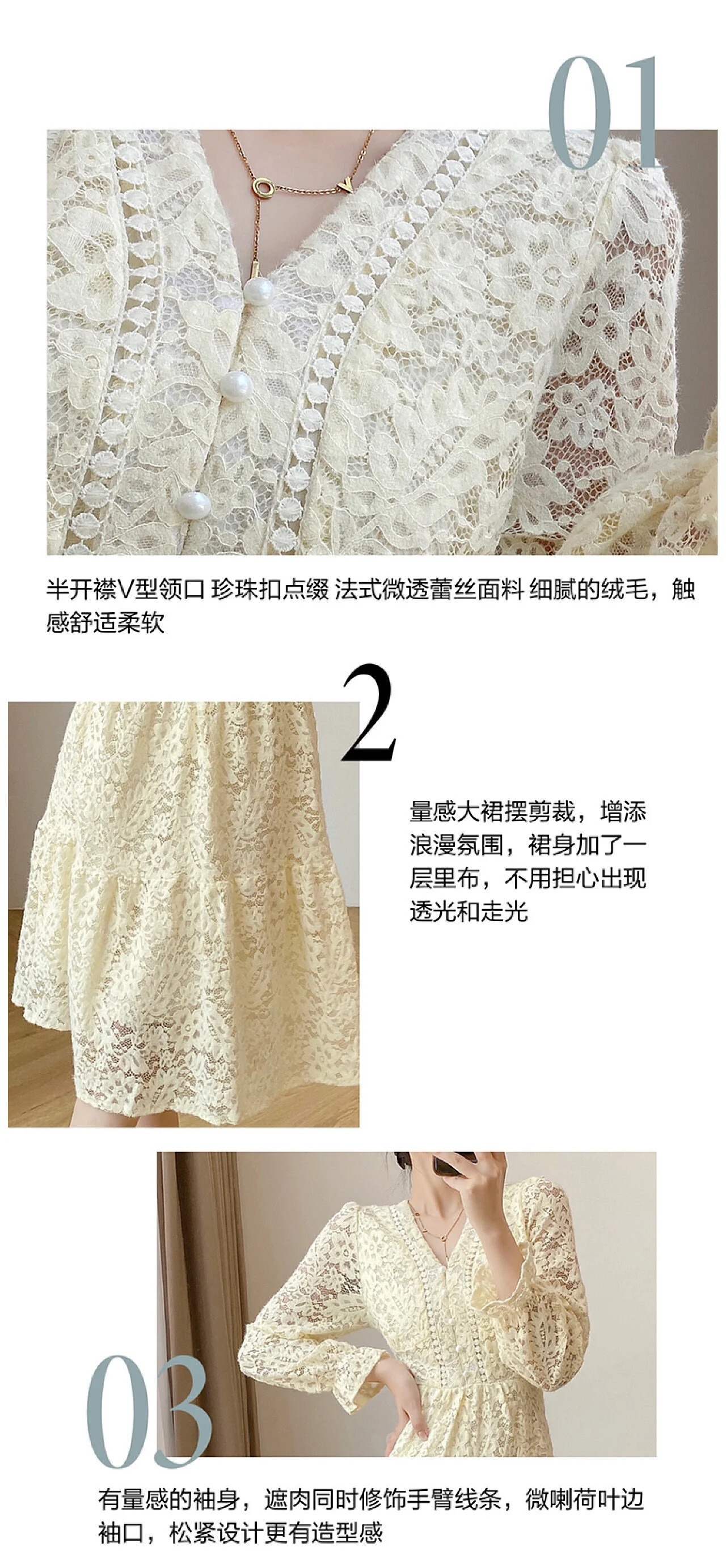 01

半开襟V型领口 珍珠扣点缀 法式微透蕾丝面料 细腻的绒毛，触感舒适柔软

2

量感大裙摆剪裁，增添浪漫氛围，裙身加了一层里布，不用担心出现透光和走光

03

有量感的袖身，遮肉同时修饰手臂线条，微喇荷叶边袖口，松紧设计更有造型感