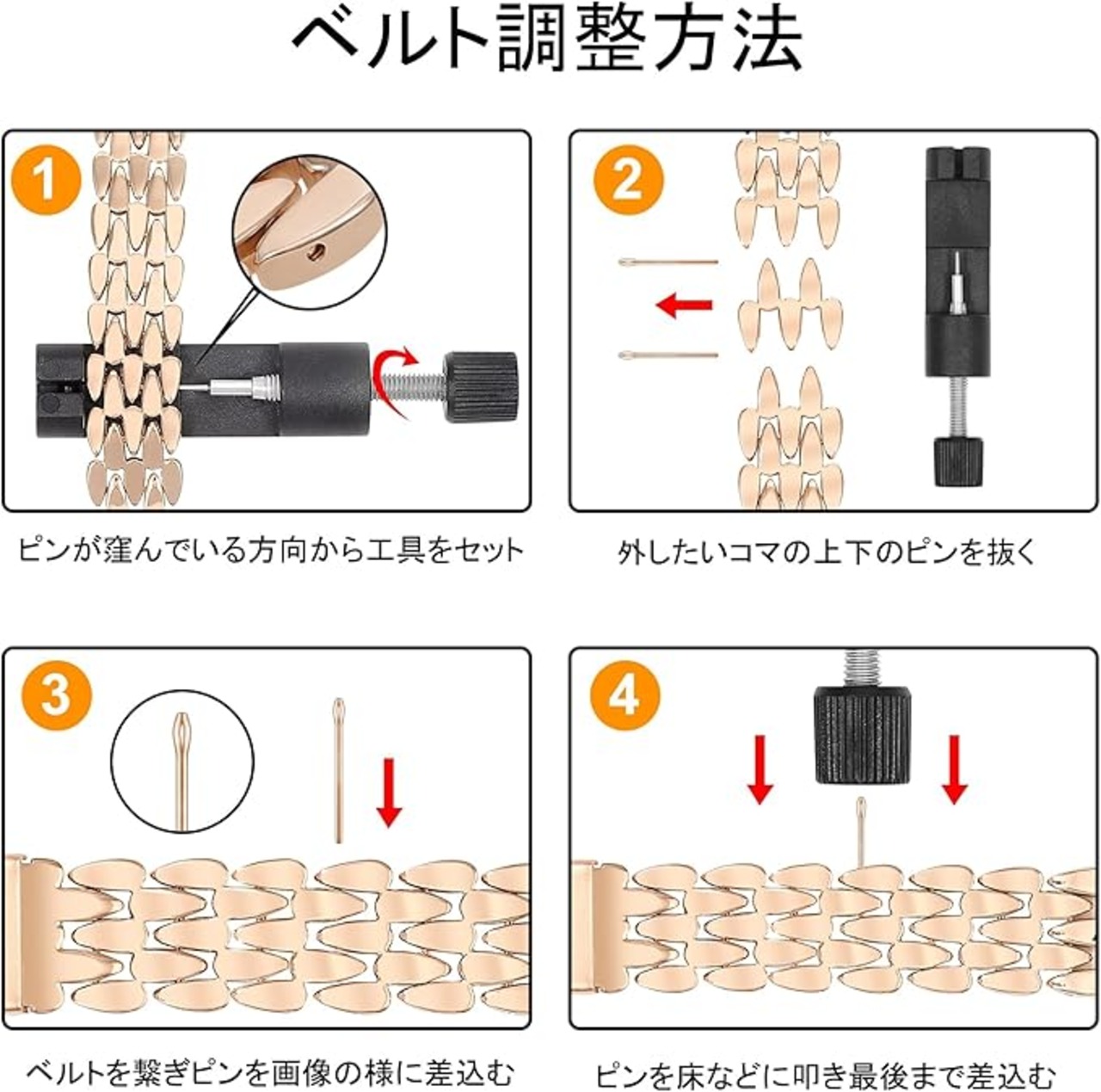 ベルト調整方法

1

ピンが窪んでいる方向から工具をセット

2

外したいコマの上下のピンを抜く

3

ベルトを繋ぎピンを画像の様に差込む

4

ピンを床などに叩き最後まで差込む