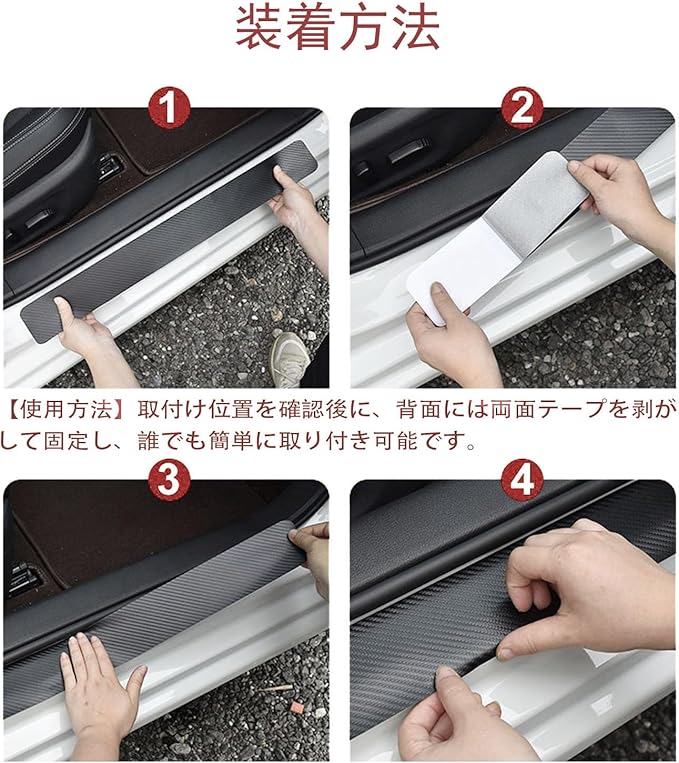 装着方法

1

2

【使用方法】取付け位置を確認後に、背面には両面テープを剥がして固定し、誰でも簡単に取り付き可能です。

3

4