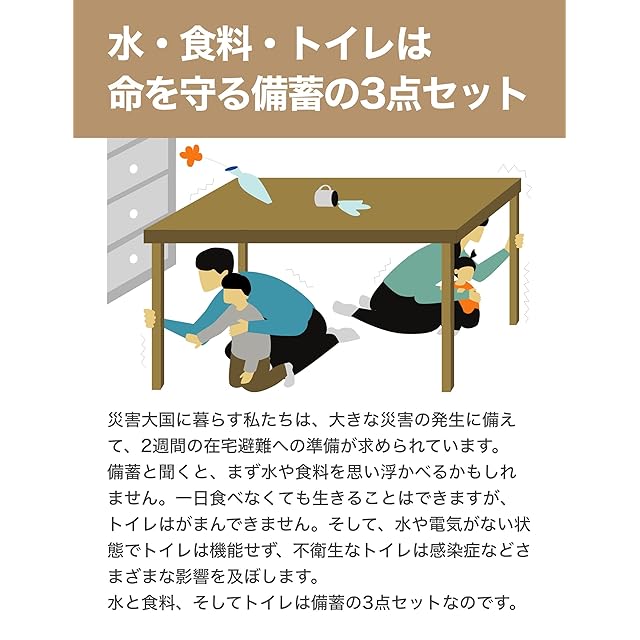 水・食料・トイレは
命を守る備蓄の3点セット

災害大国に暮らす私たちは、大きな災害の発生に備えて、2週間の在宅避難への準備が求められています。
備蓄と聞くと、まず水や食料を思い浮かべるかもしれません。一日食べなくても生きることはできますが、トイレはがまんできません。そして、水や電気がない状態でトイレは機能せず、不衛生なトイレは感染症などさまざまな影響を及ぼします。
水と食料、そしてトイレは備蓄の3点セットなのです。