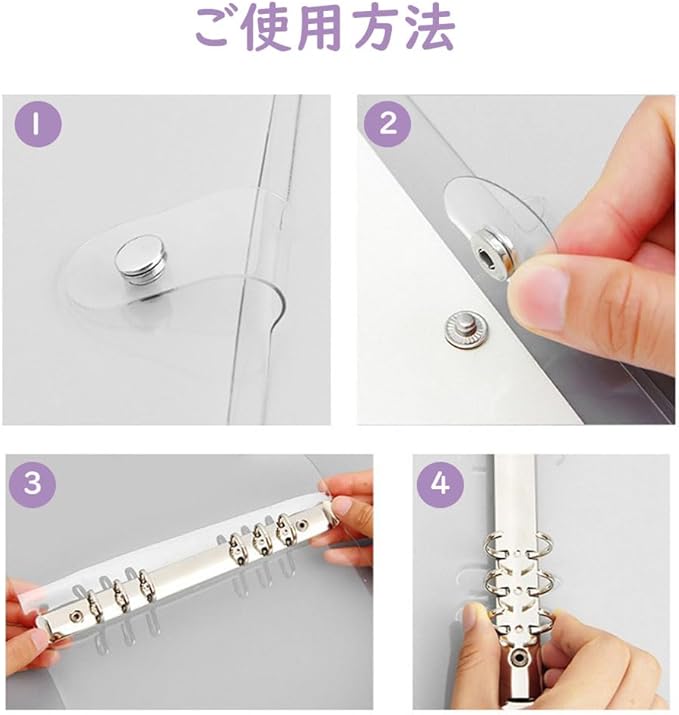 ご使用方法

1

2

3

4