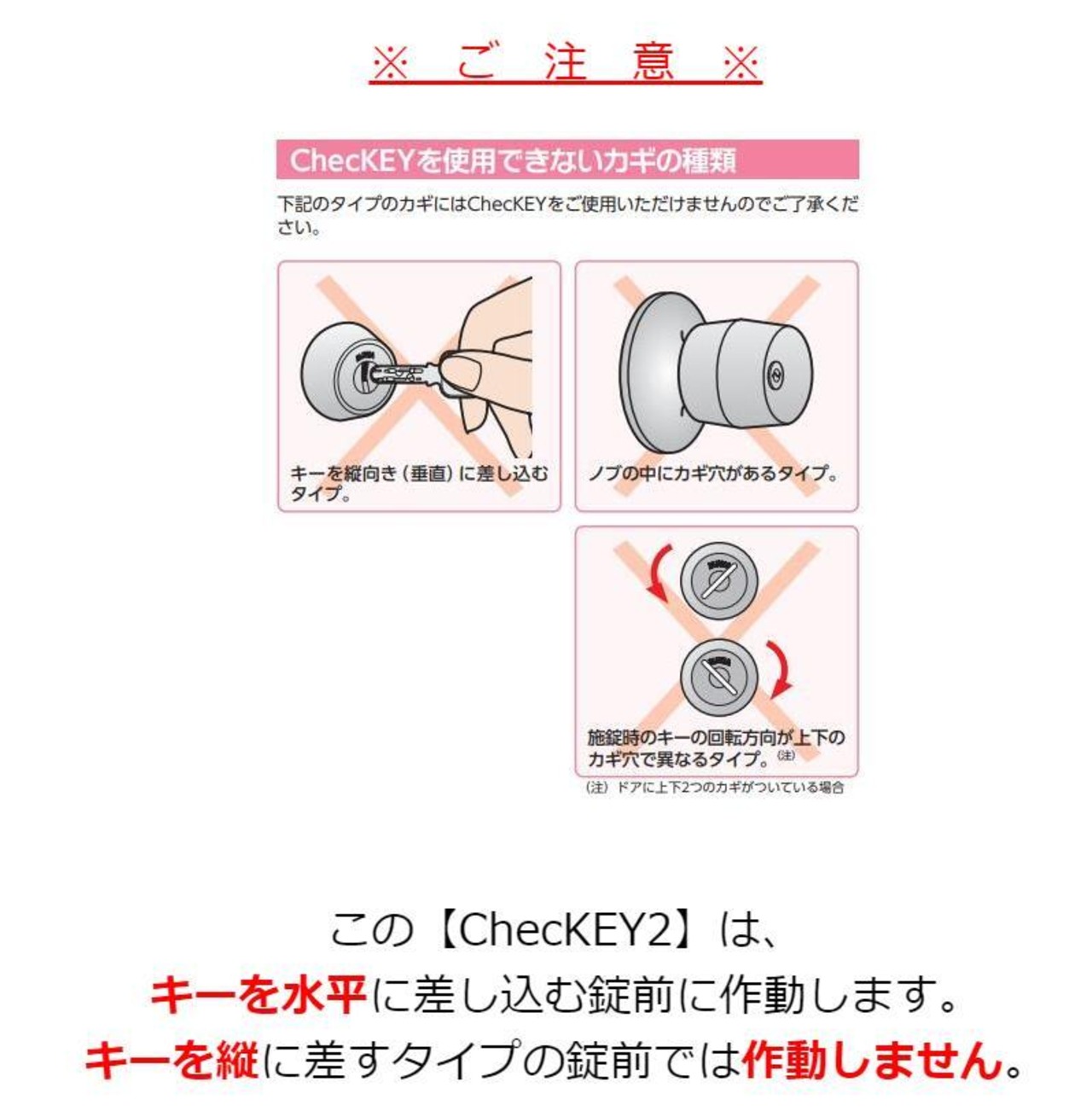 ※ ご 注 意 ※

ChecKEYを使用できないカギの種類

下記のタイプのカギにはChecKEYをご使用いただけませんのでご了承ください。

キーを縦向き（垂直）に差し込むタイプ。

ノブの中にカギ穴があるタイプ。

施錠時のキーの回転方向が上下のカギ穴で異なるタイプ。(注)

(注) ドアに上下2つのカギがついている場合

この【ChecKEY2】は、
キーを水平に差し込む錠前に作動します。
キーを縦に差すタイプの錠前では作動しません。