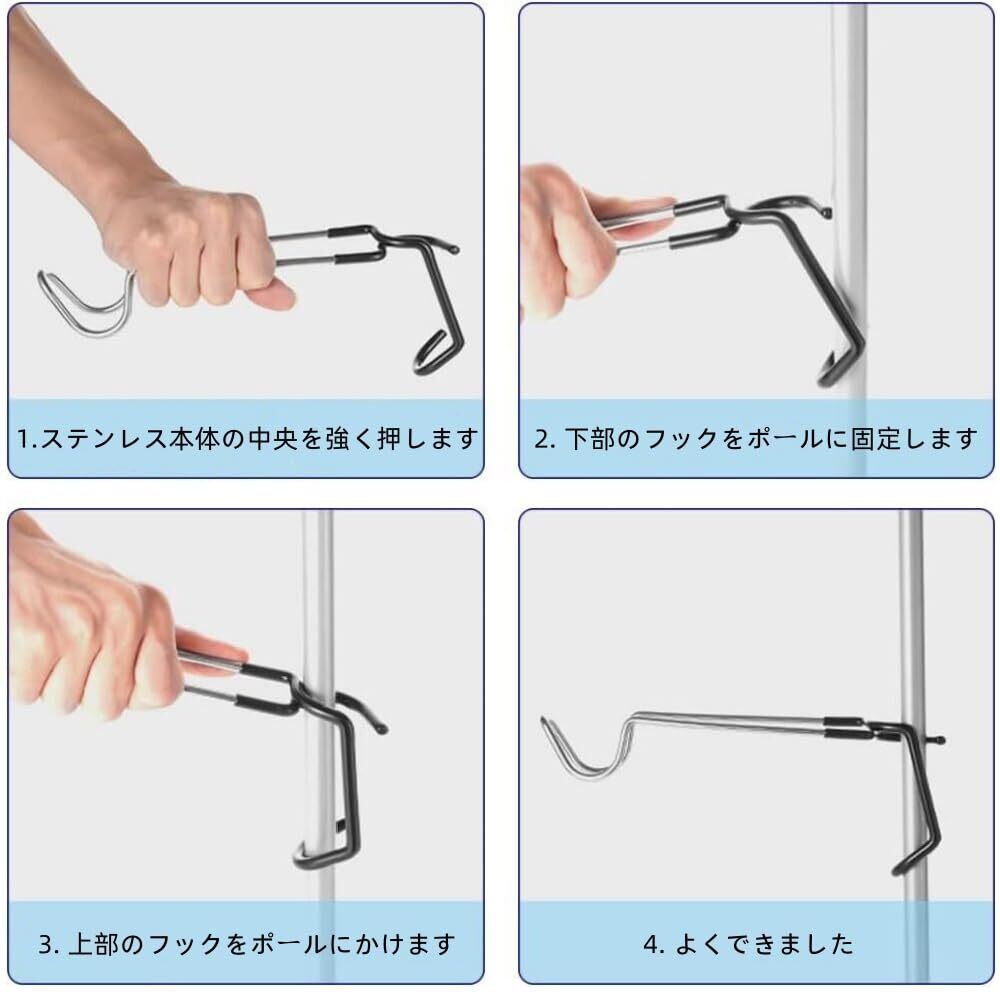 1.ステンレス本体の中央を強く押します

2. 下部のフックをポールに固定します

3. 上部のフックをポールにかけます

4. よくできました