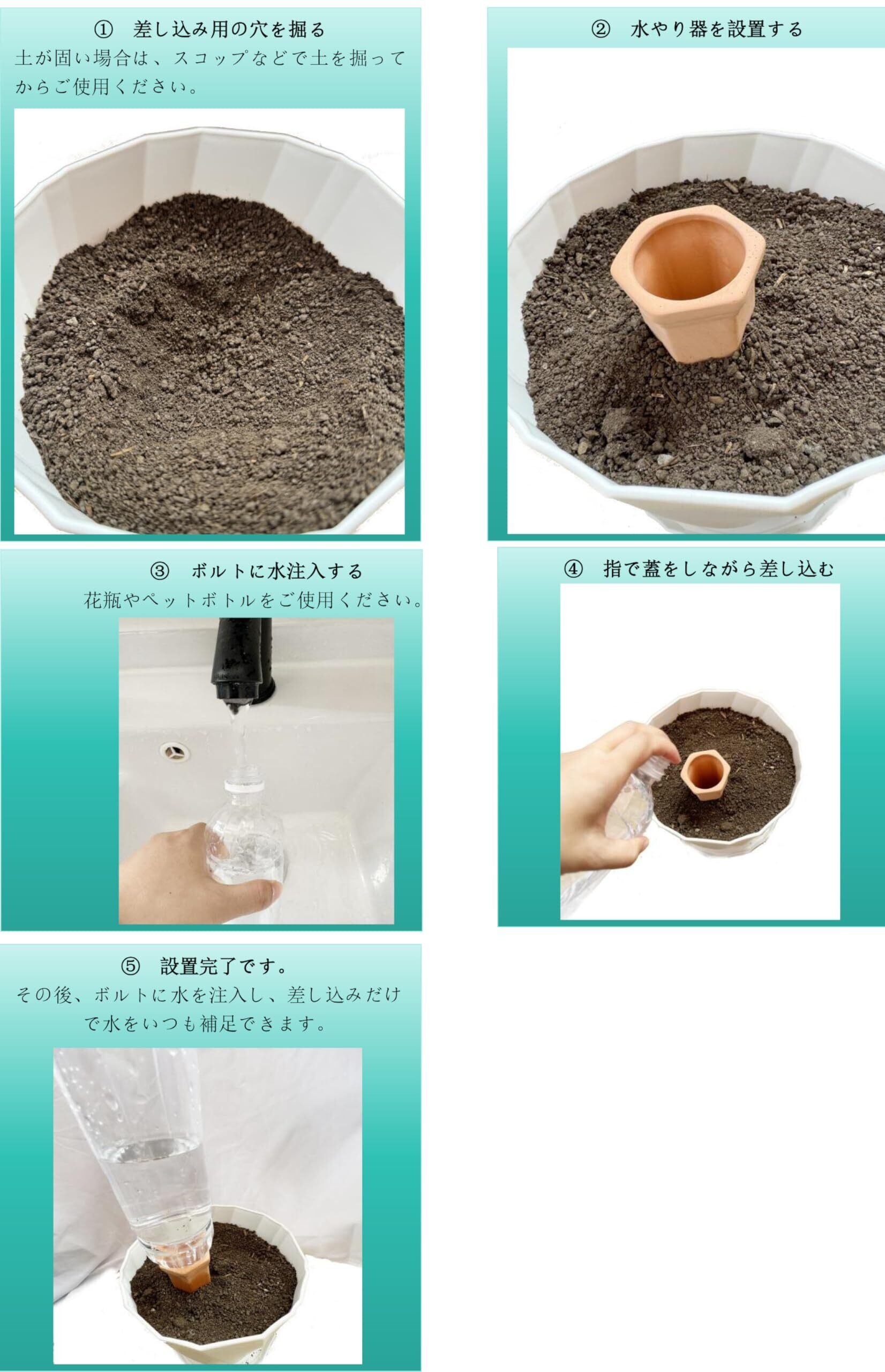 ① 差し込み用の穴を掘る
土が固い場合は、スコップなどで土を掘ってからご使用ください。

② 水やり器を設置する

③ ボルトに水注入する
花瓶やペットボトルをご使用ください。

④ 指で蓋をしながら差し込む

⑤ 設置完了です。
その後、ボルトに水を注入し、差し込みだけで水をいつも補足できます。