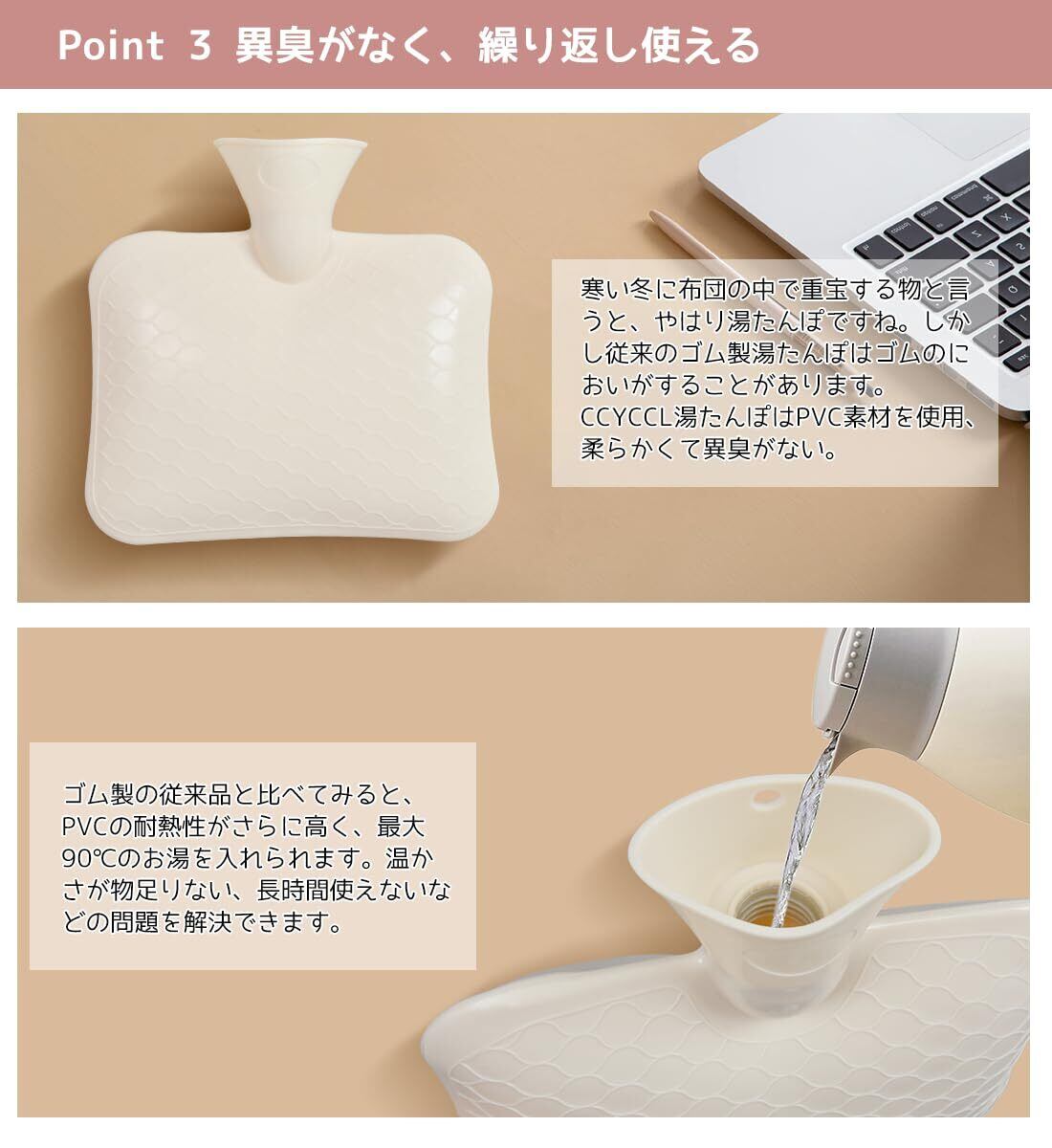 Point 3 異臭がなく、繰り返し使える

寒い冬に布団の中で重宝する物と言うと、やはり湯たんぽですね。しかし従来のゴム製湯たんぽはゴムのにおいがすることがあります。CCYCCL湯たんぽはPVC素材を使用、柔らかくて異臭がない。

ゴム製の従来品と比べてみると、PVCの耐熱性がさらに高く、最大90℃のお湯を入れられます。温かさが物足りない、長時間使えないなどの問題を解決できます。