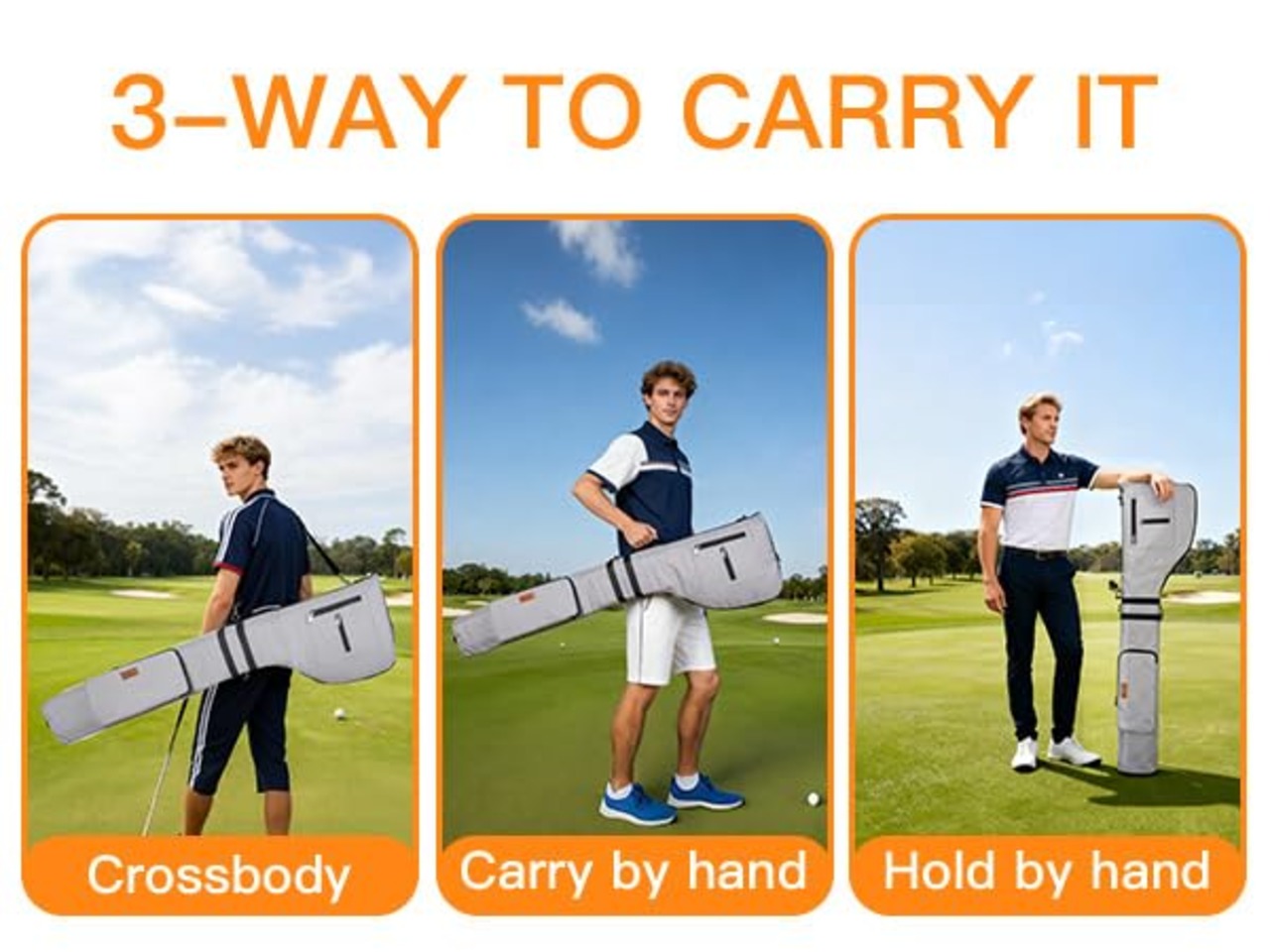 3–WAY TO CARRY IT

Crossbody

Carry by hand

Hold by hand