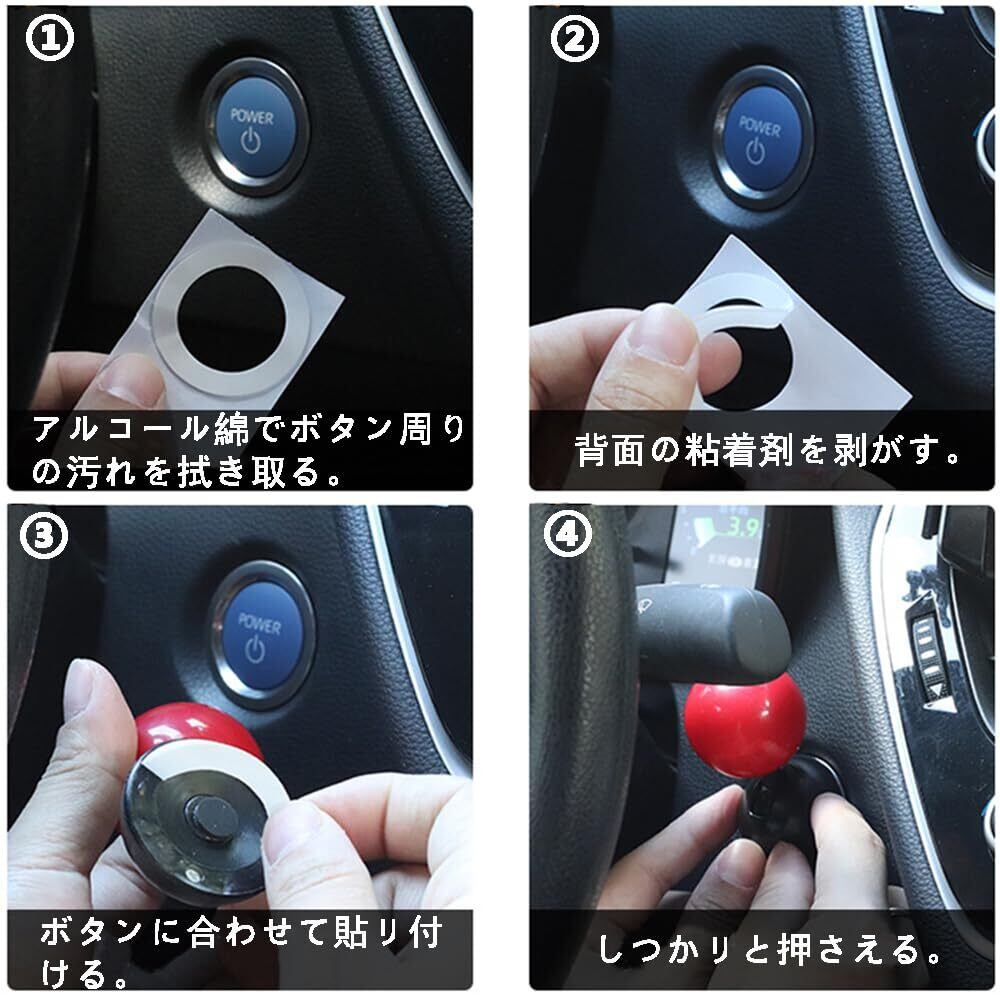 ①

POWER

アルコール綿でボタン周りの汚れを拭き取る。

②

POWER

背面の粘着剤を剥がす。

③

POWER

ボタンに合わせて貼り付ける。

④

3.9

しっかりと押さえる。