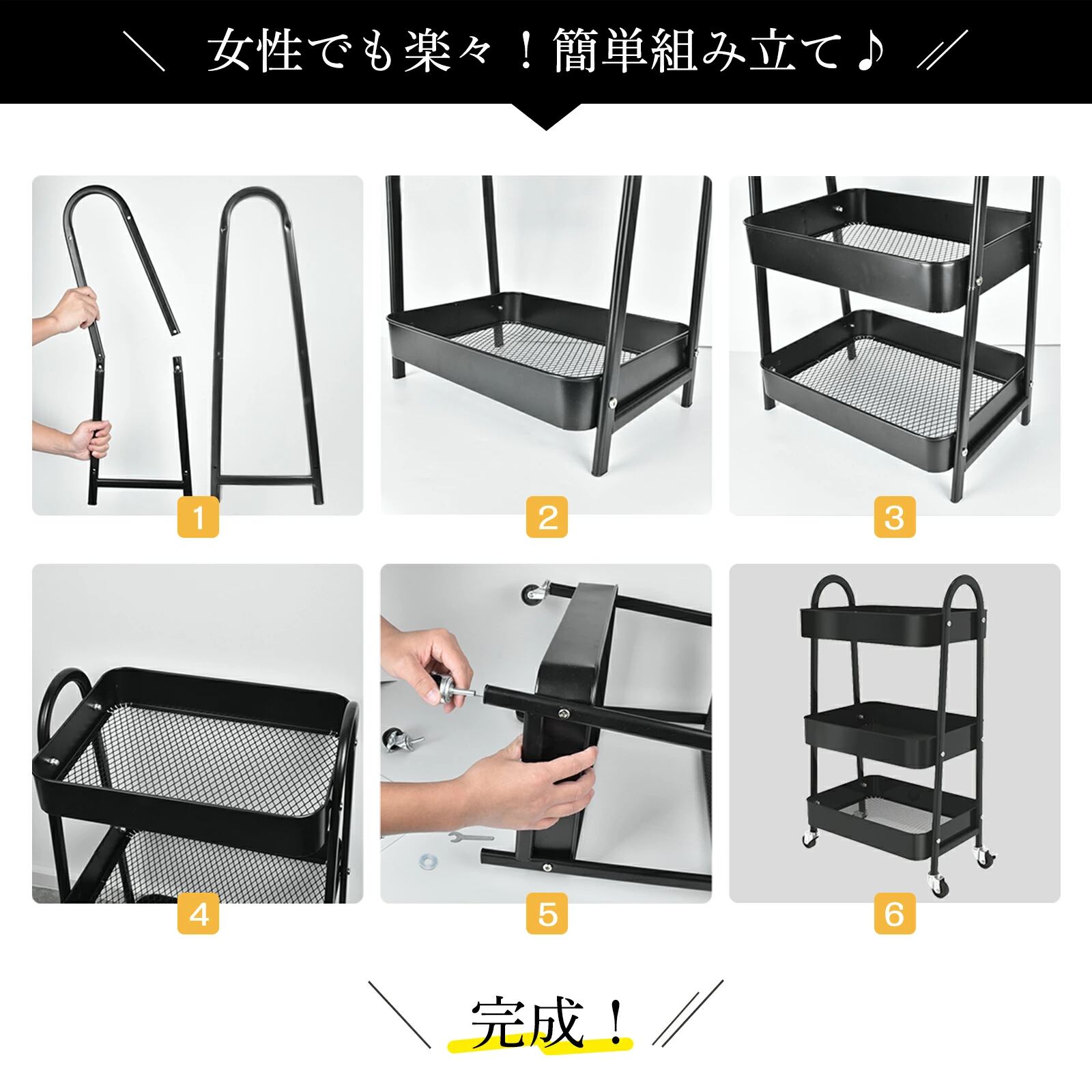 ＼ 女性でも楽々！簡単組み立て♪ ／／

1

2

3

4

5

6

＼ 完成！ ／／