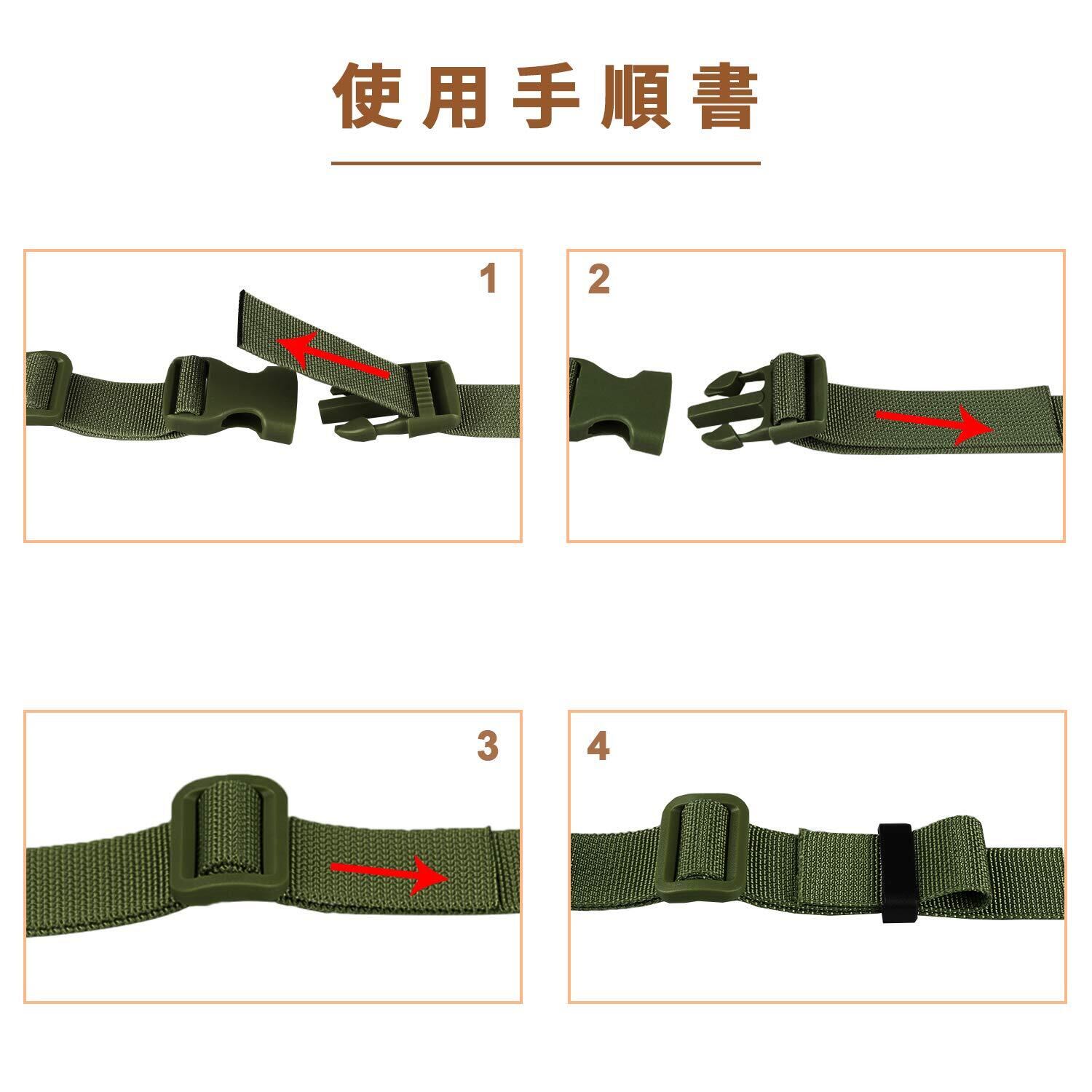 使用手順書

1

2

3

4