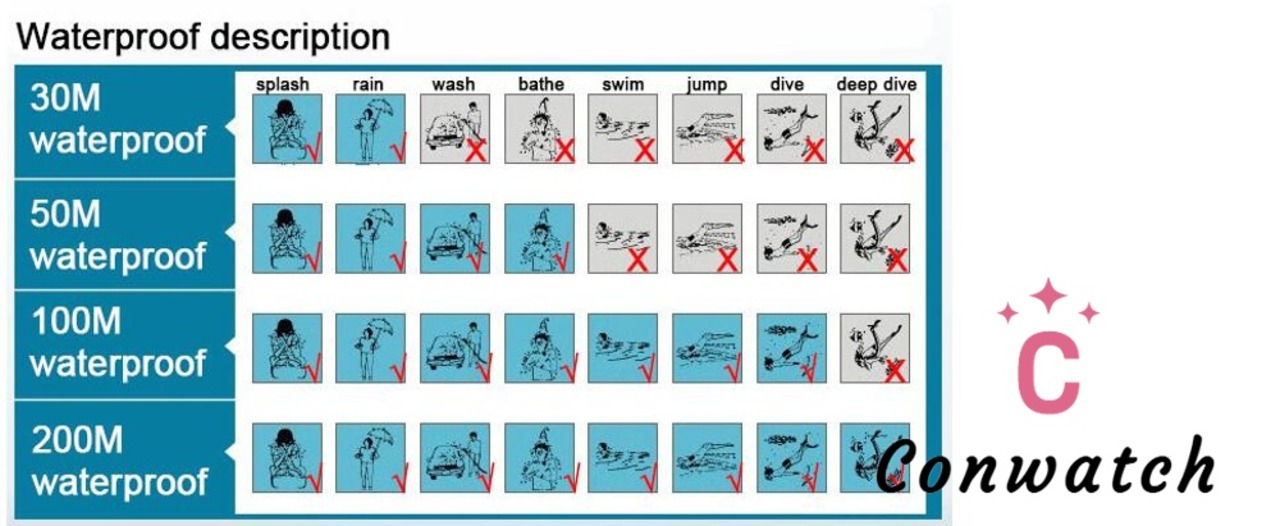 Waterproof description

| | splash | rain | wash | bathe | swim | jump | dive | deep dive |
|---|---|---|---|---|---|---|---|---|
| 30M waterproof | √ | √ | X | X | X | X | X | X |
| 50M waterproof | √ | √ | √ | √ | X | X | X | X |
| 100M waterproof | √ | √ | √ | √ | √ | √ | √ | X |
| 200M waterproof | √ | √ | √ | √ | √ | √ | √ | √ |

C
Conwatch