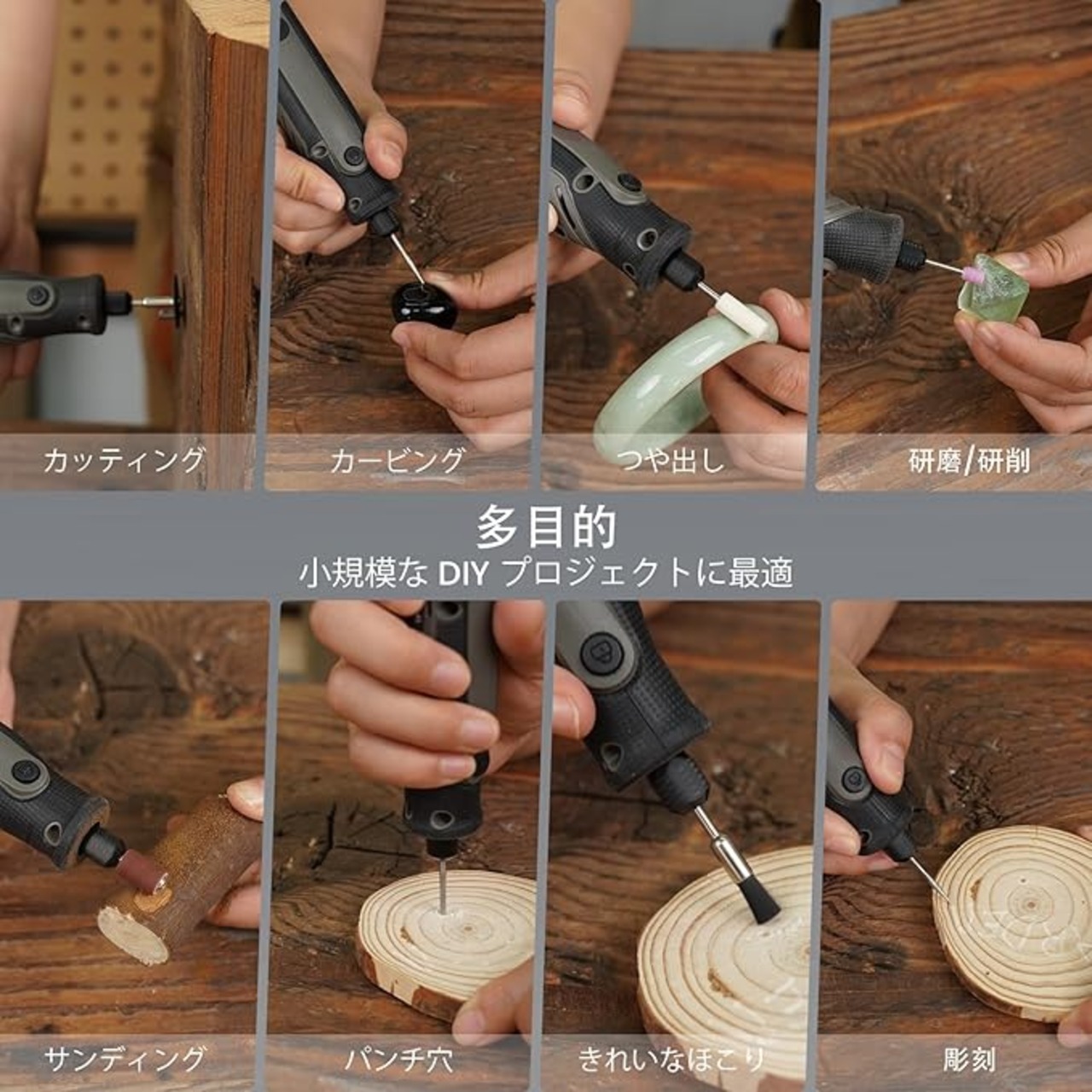 カッティング

カービング

つや出し

研磨/研削

多目的

小規模な DIY プロジェクトに最適

サンディング

パンチ穴

きれいなほこり

彫刻