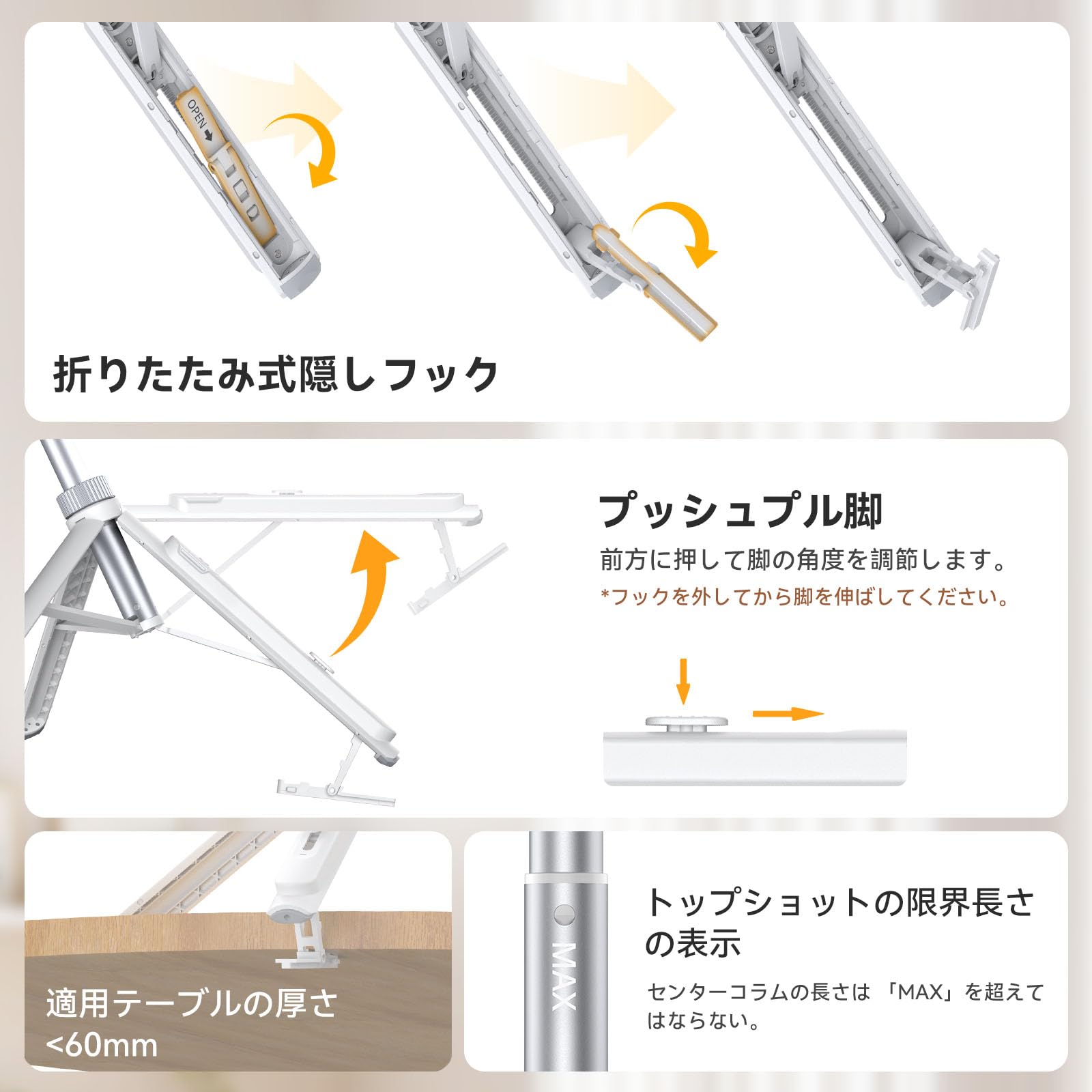 OPEN

折りたたみ式隠しフック

プッシュプル脚

前方に押して脚の角度を調節します。

*フックを外してから脚を伸ばしてください。

適用テーブルの厚さ
<60mm

MAX

トップショットの限界長さの表示

センターコラムの長さは 「MAX」を超えてはならない。