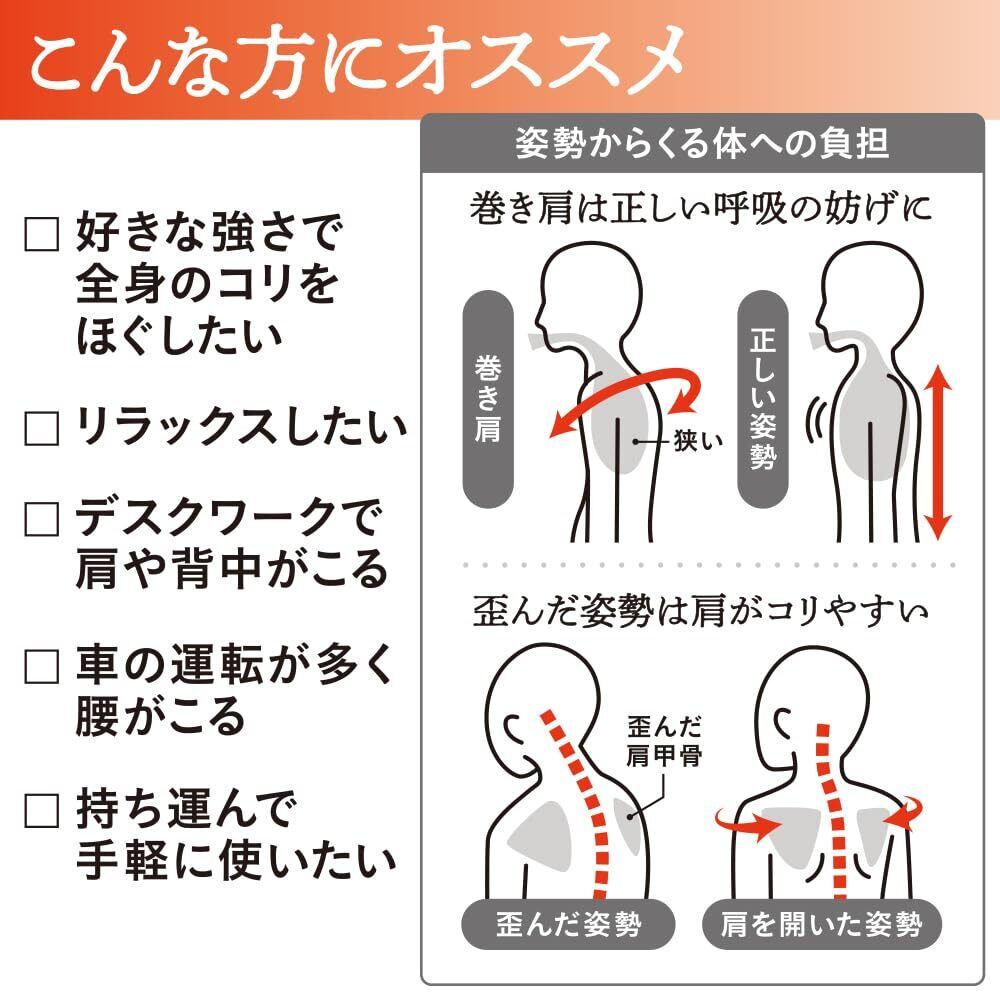 こんな方にオススメ

□ 好きな強さで全身のコリをほぐしたい

□ リラックスしたい

□ デスクワークで肩や背中がこる

□ 車の運転が多く腰がこる

□ 持ち運んで手軽に使いたい

姿勢からくる体への負担

巻き肩は正しい呼吸の妨げに

巻き肩

狭い

正しい姿勢

歪んだ姿勢は肩がコリやすい

歪んだ肩甲骨

歪んだ姿勢

肩を開いた姿勢