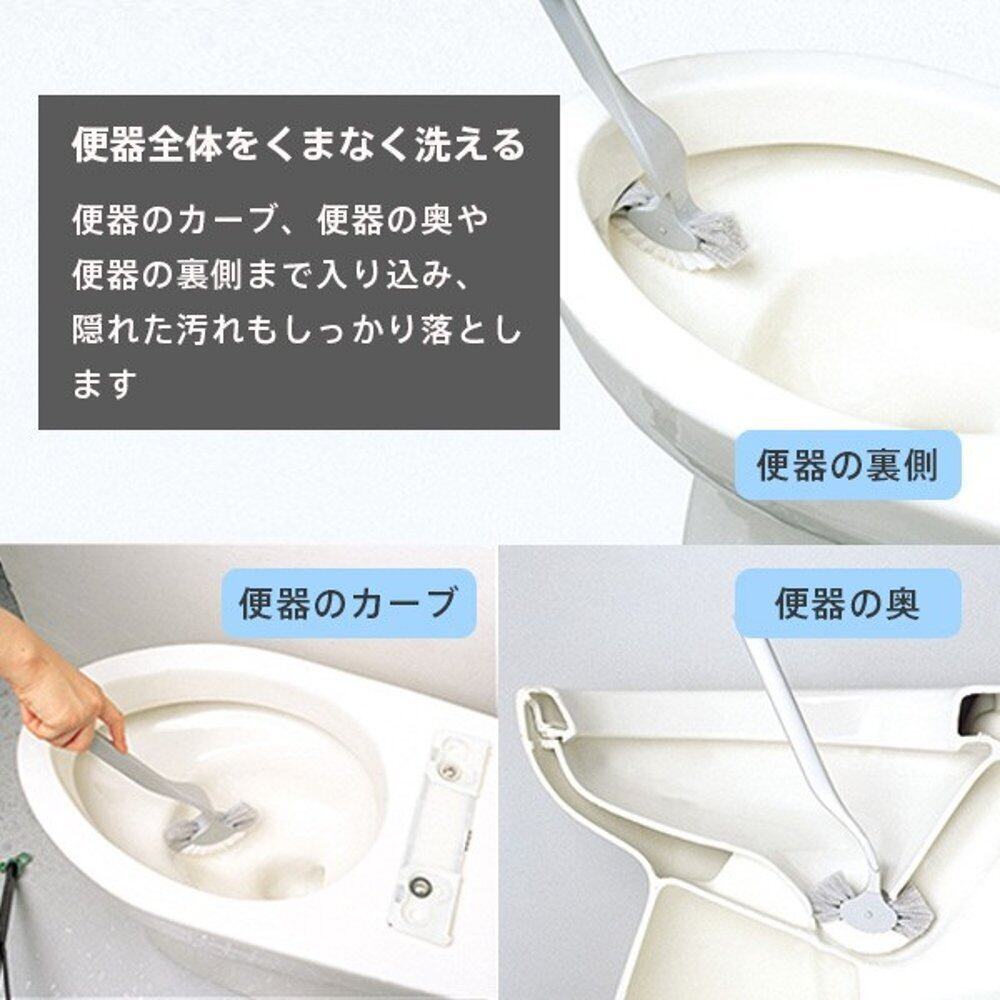 便器全体をくまなく洗える

便器のカーブ、便器の奥や便器の裏側まで入り込み、隠れた汚れもしっかり落とします

便器の裏側

便器のカーブ

便器の奥