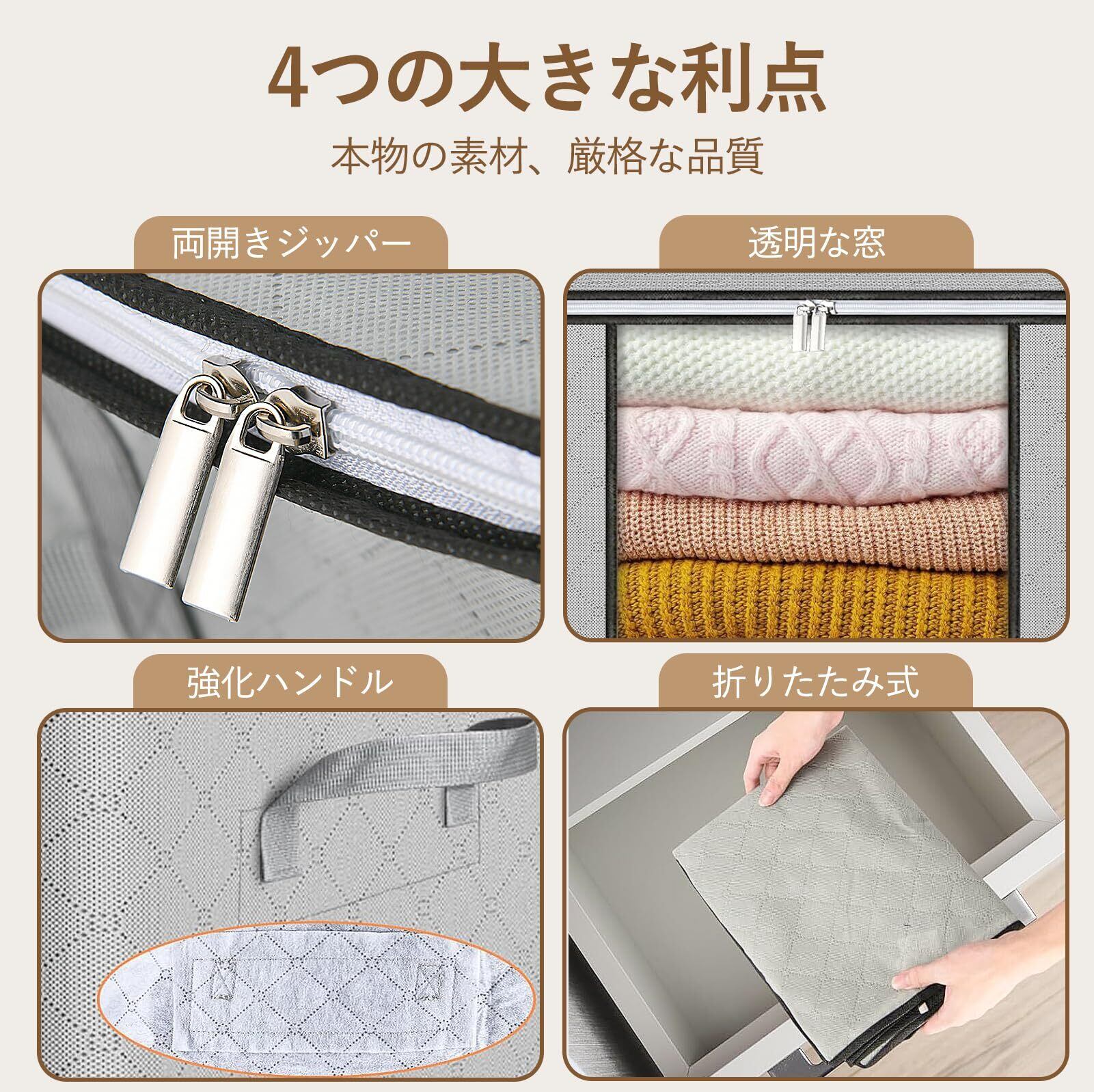 4つの大きな利点

本物の素材、厳格な品質

両開きジッパー

透明な窓

強化ハンドル

折りたたみ式