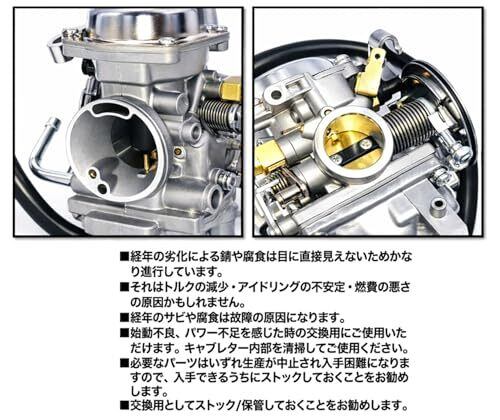 ■経年の劣化による錆や腐食は目に直接見えないためかなり進行しています。
■それはトルクの減少・アイドリングの不安定・燃費の悪さの原因かもしれません。
■経年のサビや腐食は故障の原因になります。
■始動不良、パワー不足を感じた時の交換用にご使用いただけます。キャブレター内部を清掃してご使用ください。
■必要なパーツはいずれ生産が中止され入手困難になりますので、入手できるうちにストックしておくことをお勧めします。
■交換用としてストック/保管しておくことをお勧めします。