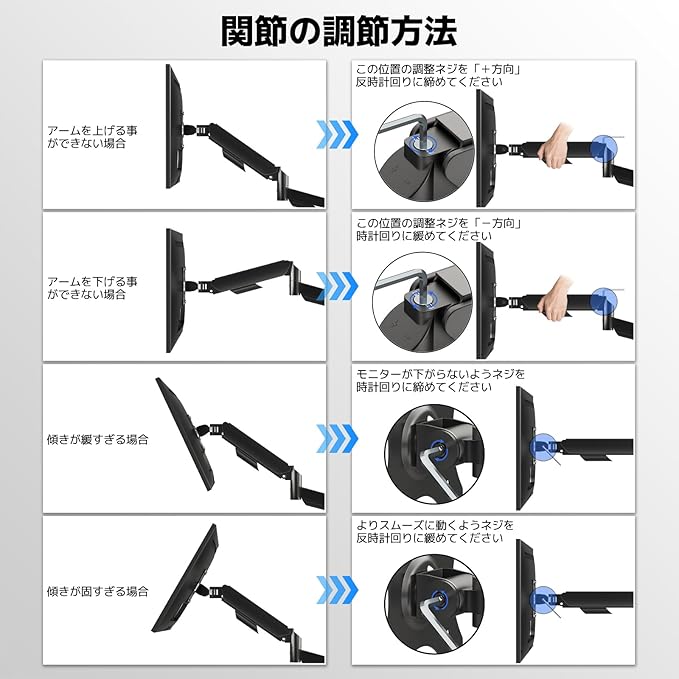 関節の調節方法

アームを上げる事ができない場合

この位置の調整ネジを「＋方向」反時計回りに締めてください

アームを下げる事ができない場合

この位置の調整ネジを「－方向」時計回りに緩めてください

傾きが緩すぎる場合

モニターが下がらないようネジを時計回りに締めてください

傾きが固すぎる場合

よりスムーズに動くようネジを反時計回りに緩めてください