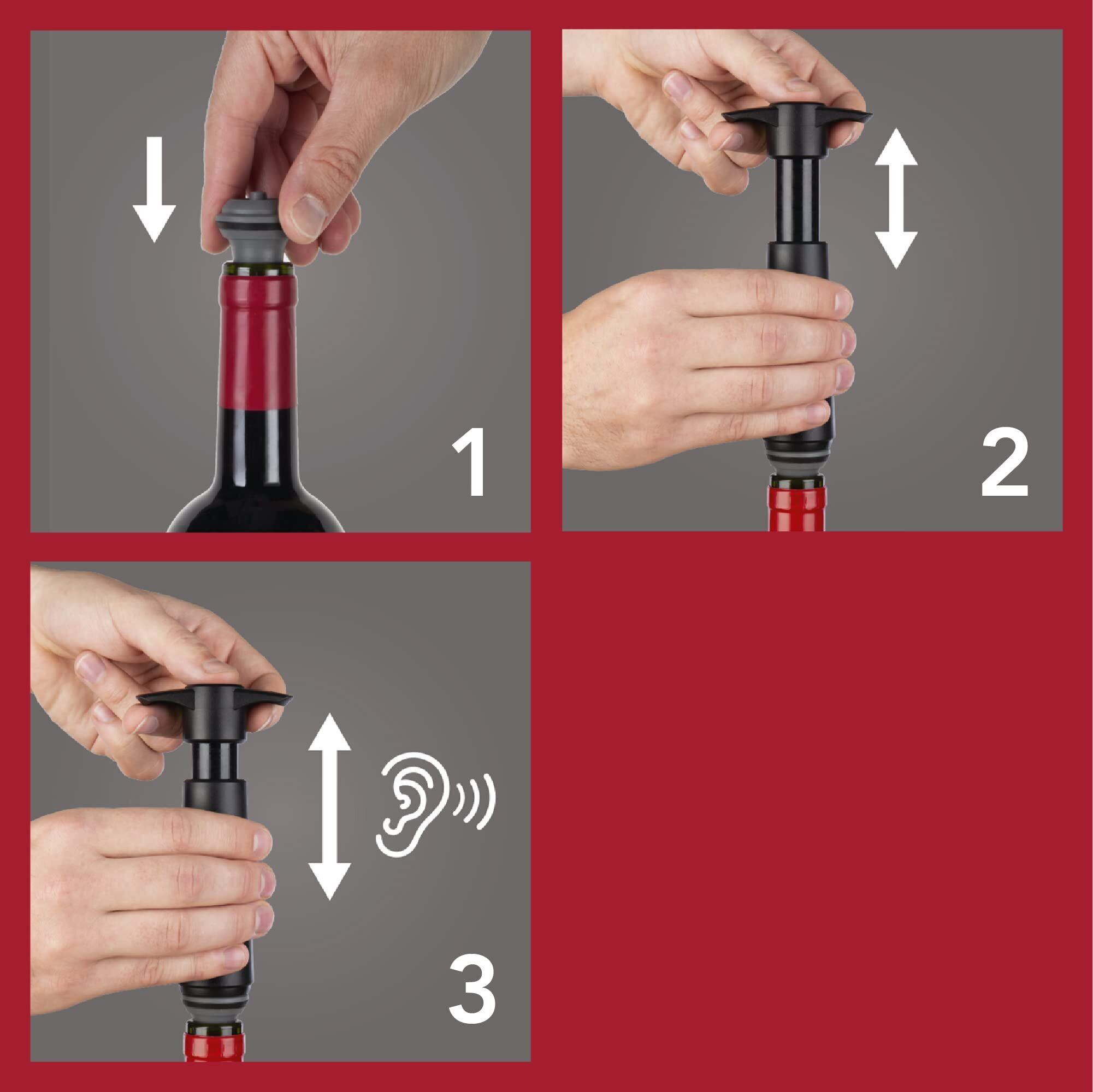 1

2

3