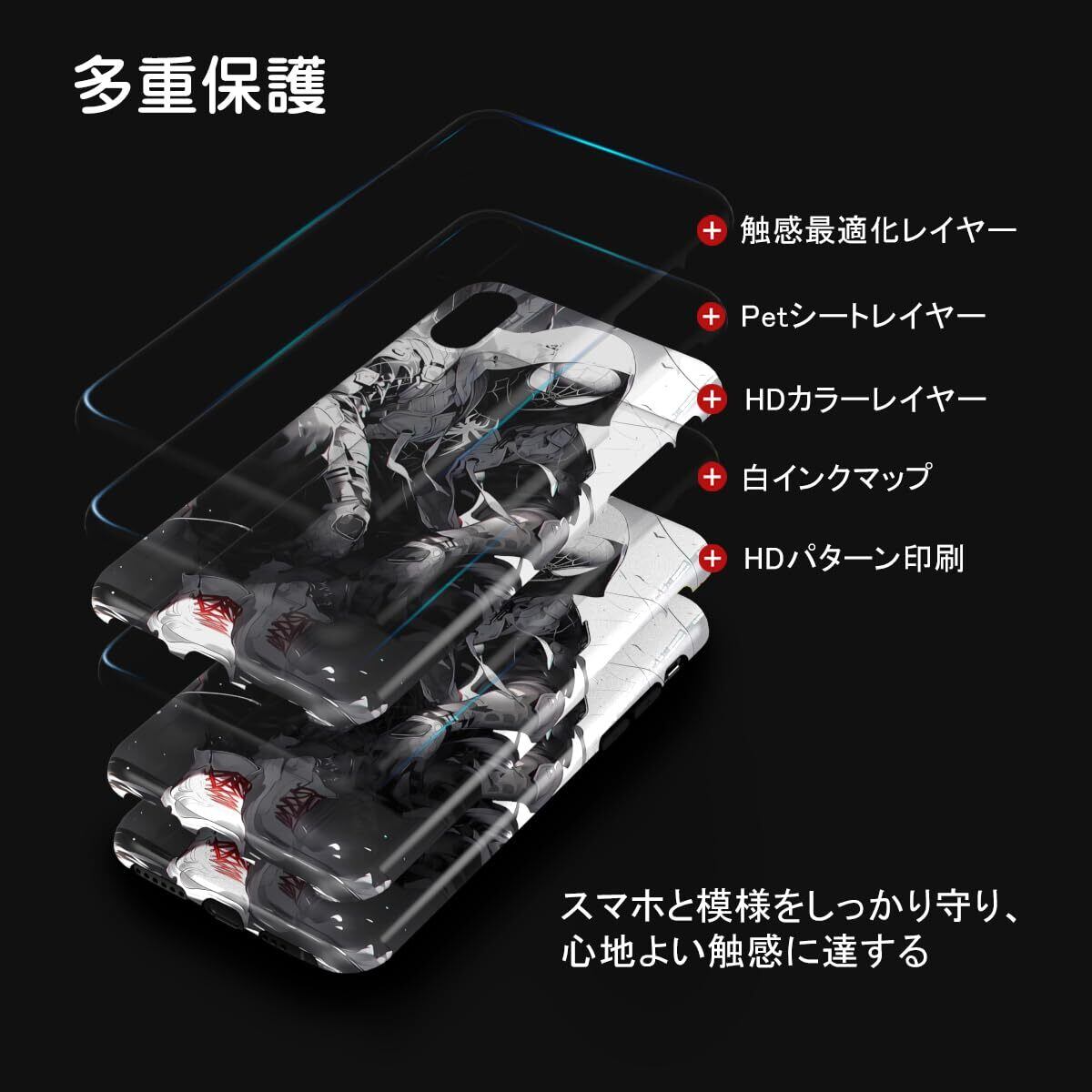 多重保護

+ 触感最適化レイヤー

+ Petシートレイヤー

+ HDカラーレイヤー

+ 白インクマップ

+ HDパターン印刷

スマホと模様をしっかり守り、心地よい触感に達する