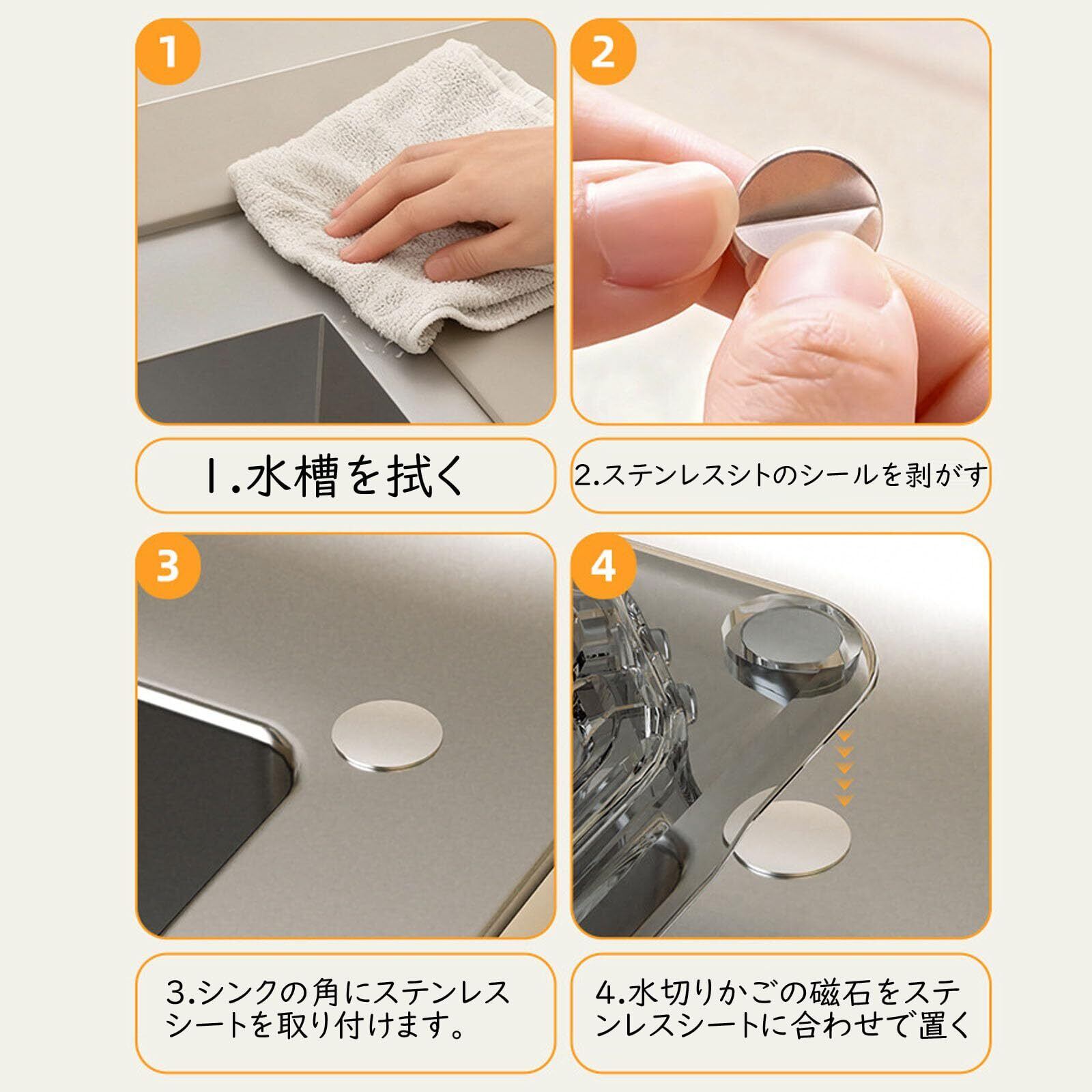 1

2

1.水槽を拭く

2.ステンレスシトのシールを剥がす

3

4

3.シンクの角にステンレスシートを取り付けます。

4.水切りかごの磁石をステンレスシートに合わせで置く