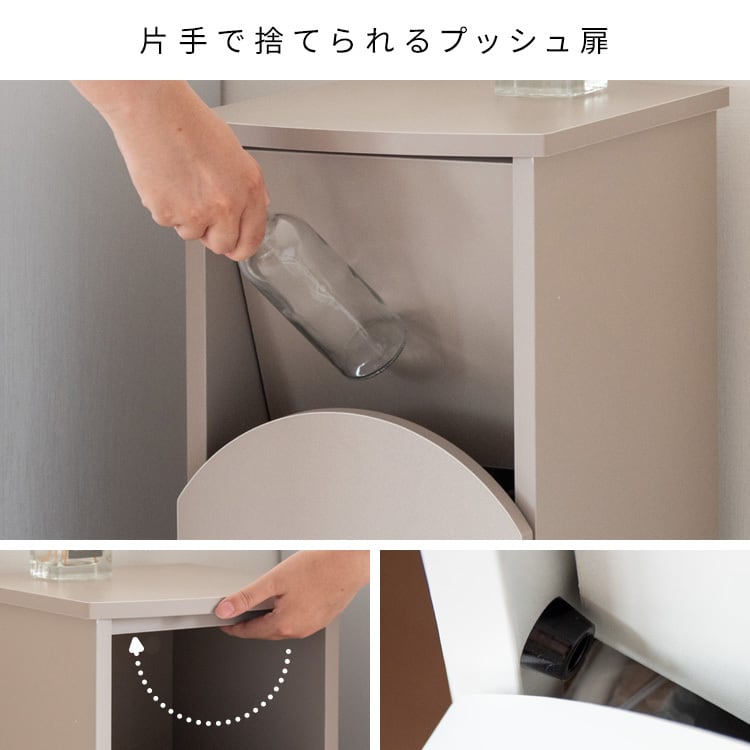 片手で捨てられるプッシュ扉