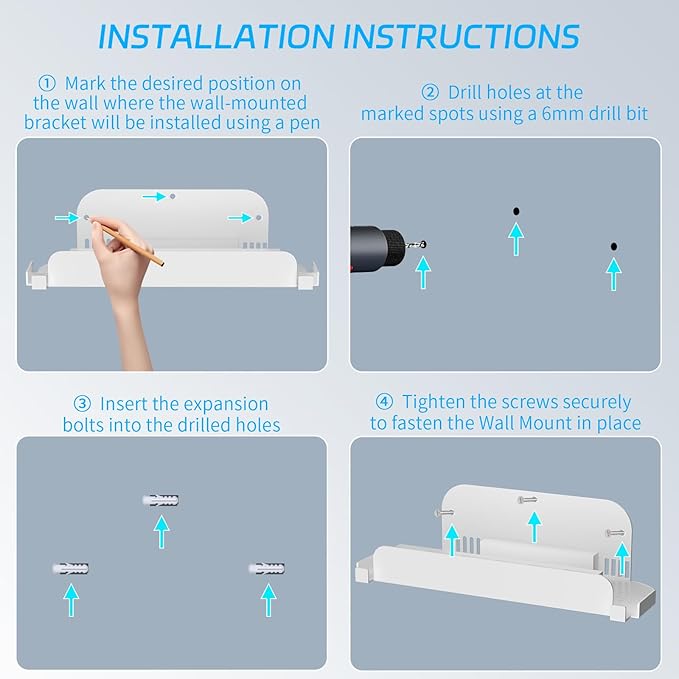 INSTALLATION INSTRUCTIONS

① Mark the desired position on the wall where the wall-mounted bracket will be installed using a pen

② Drill holes at the marked spots using a 6mm drill bit

③ Insert the expansion bolts into the drilled holes

④ Tighten the screws securely to fasten the Wall Mount in place