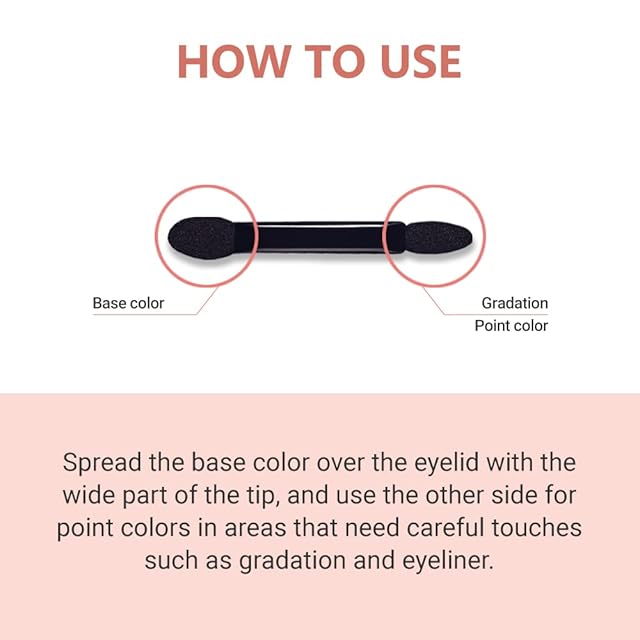 HOW TO USE

Base color

Gradation
Point color

Spread the base color over the eyelid with the wide part of the tip, and use the other side for point colors in areas that need careful touches such as gradation and eyeliner.