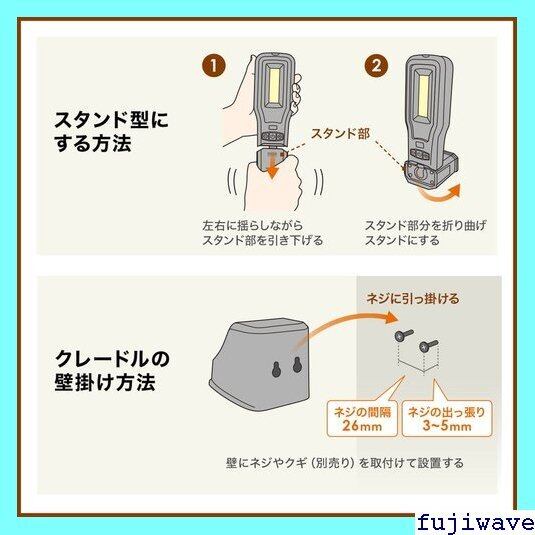 スタンド型にする方法

1

2

スタンド部

左右に揺らしながらスタンド部を引き下げる

スタンド部分を折り曲げスタンドにする

クレードルの壁掛け方法

ネジに引っ掛ける

ネジの間隔
26mm

ネジの出っ張り
3~5mm

壁にネジやクギ（別売り）を取付けて設置する

fujiwave