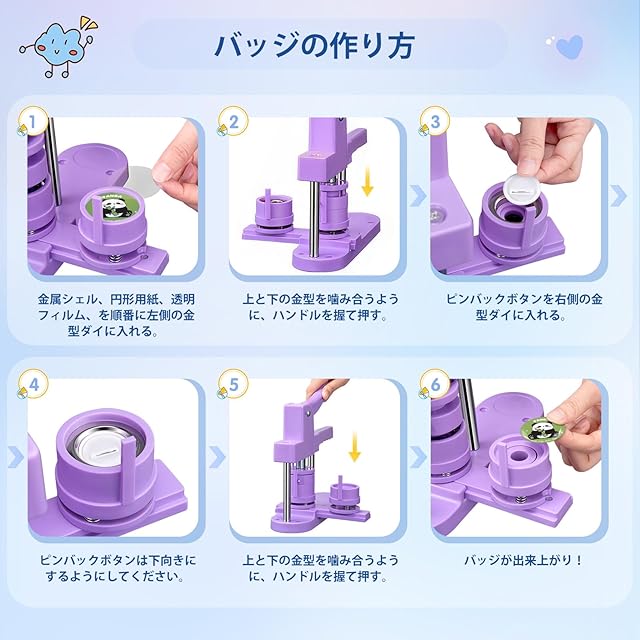 バッジの作り方

1

金属シェル、円形用紙、透明フィルム、を順番に左側の金型ダイに入れる。

2

上と下の金型を噛み合うように、ハンドルを握て押す。

3

ピンバックボタンを右側の金型ダイに入れる。

4

ピンバックボタンは下向きにするようにしてください。

5

上と下の金型を噛み合うように、ハンドルを握て押す。

6

バッジが出来上がり！