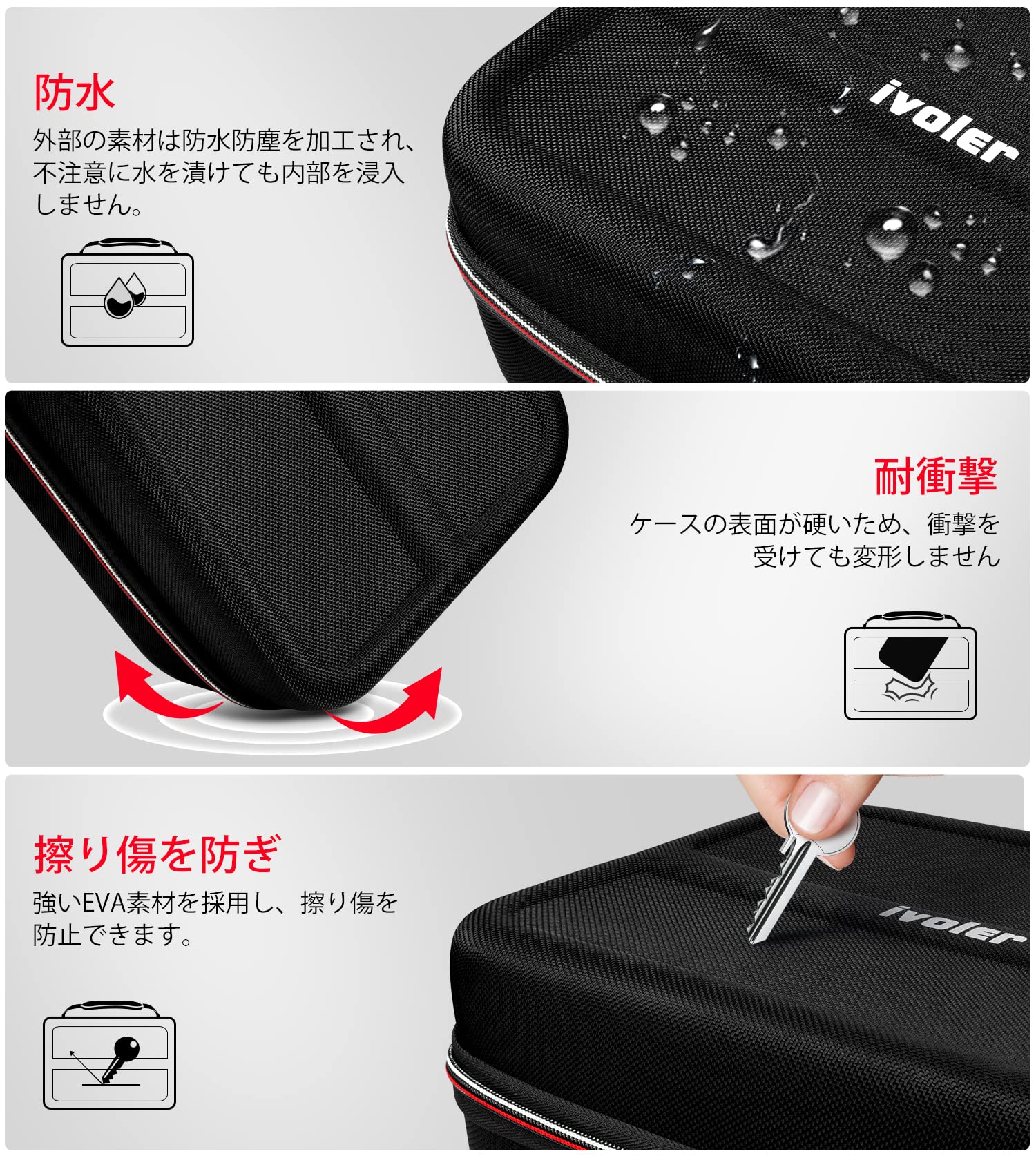 防水

外部の素材は防水防塵を加工され、不注意に水を漬けても内部を浸入しません。

ivoler

耐衝撃

ケースの表面が硬いため、衝撃を受けても変形しません

擦り傷を防ぎ

強いEVA素材を採用し、擦り傷を防止できます。

ivoler