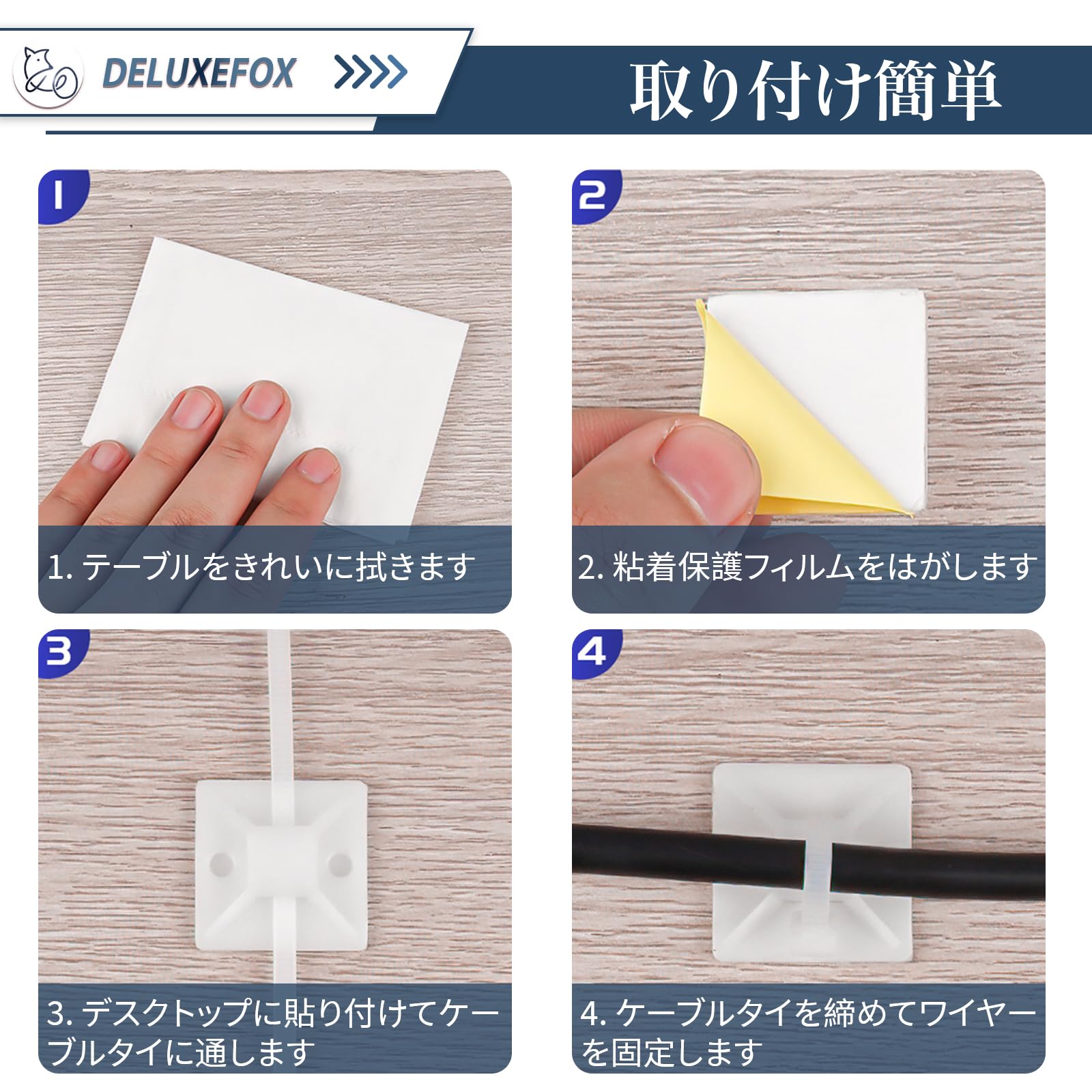 DELUXEFOX

取り付け簡単

1

1. テーブルをきれいに拭きます

2

2. 粘着保護フィルムをはがします

3

3. デスクトップに貼り付けてケーブルタイに通します

4

4. ケーブルタイを締めてワイヤーを固定します