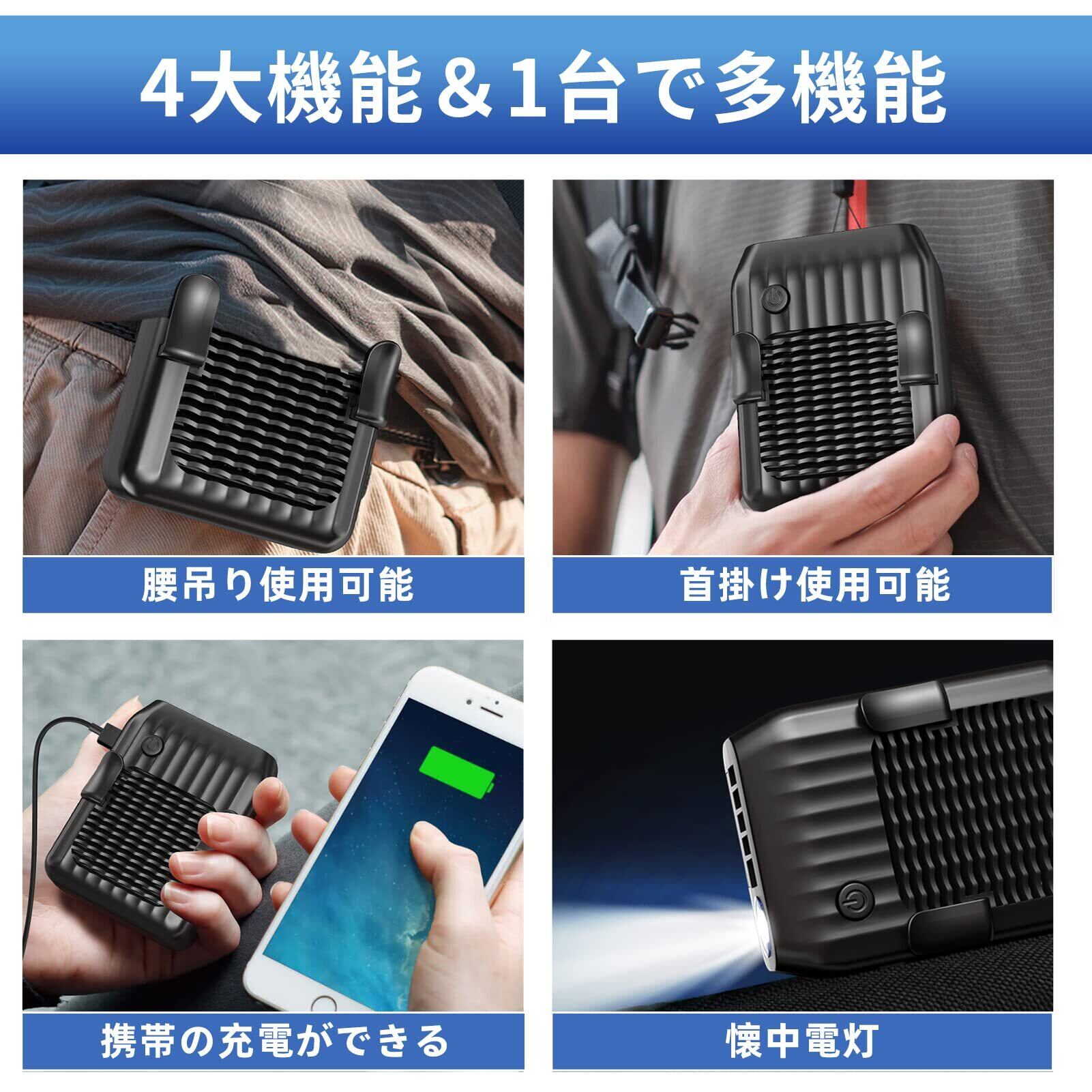 4大機能＆1台で多機能

腰吊り使用可能

首掛け使用可能

携帯の充電ができる

懐中電灯