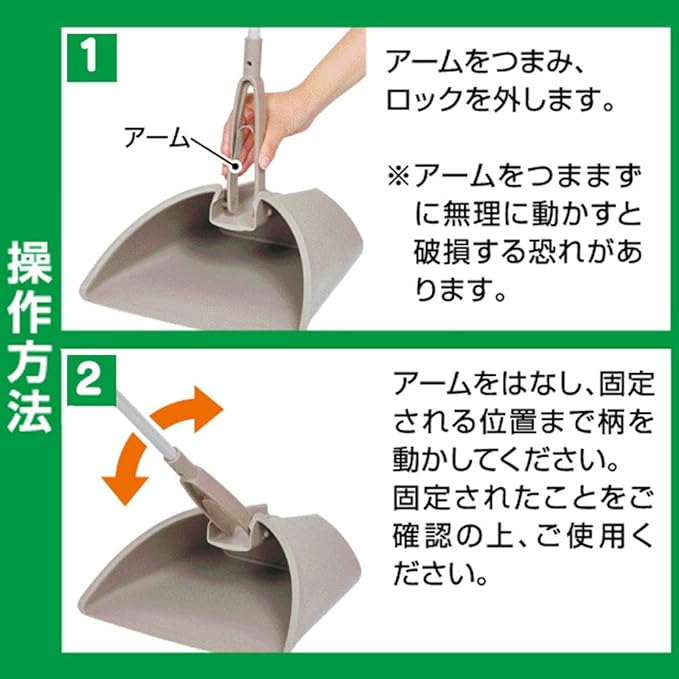 操作方法

1

アーム

アームをつまみ、ロックを外します。

※アームをつままずに無理に動かすと破損する恐れがあります。

2

アームをはなし、固定される位置まで柄を動かしてください。固定されたことをご確認の上、ご使用ください。