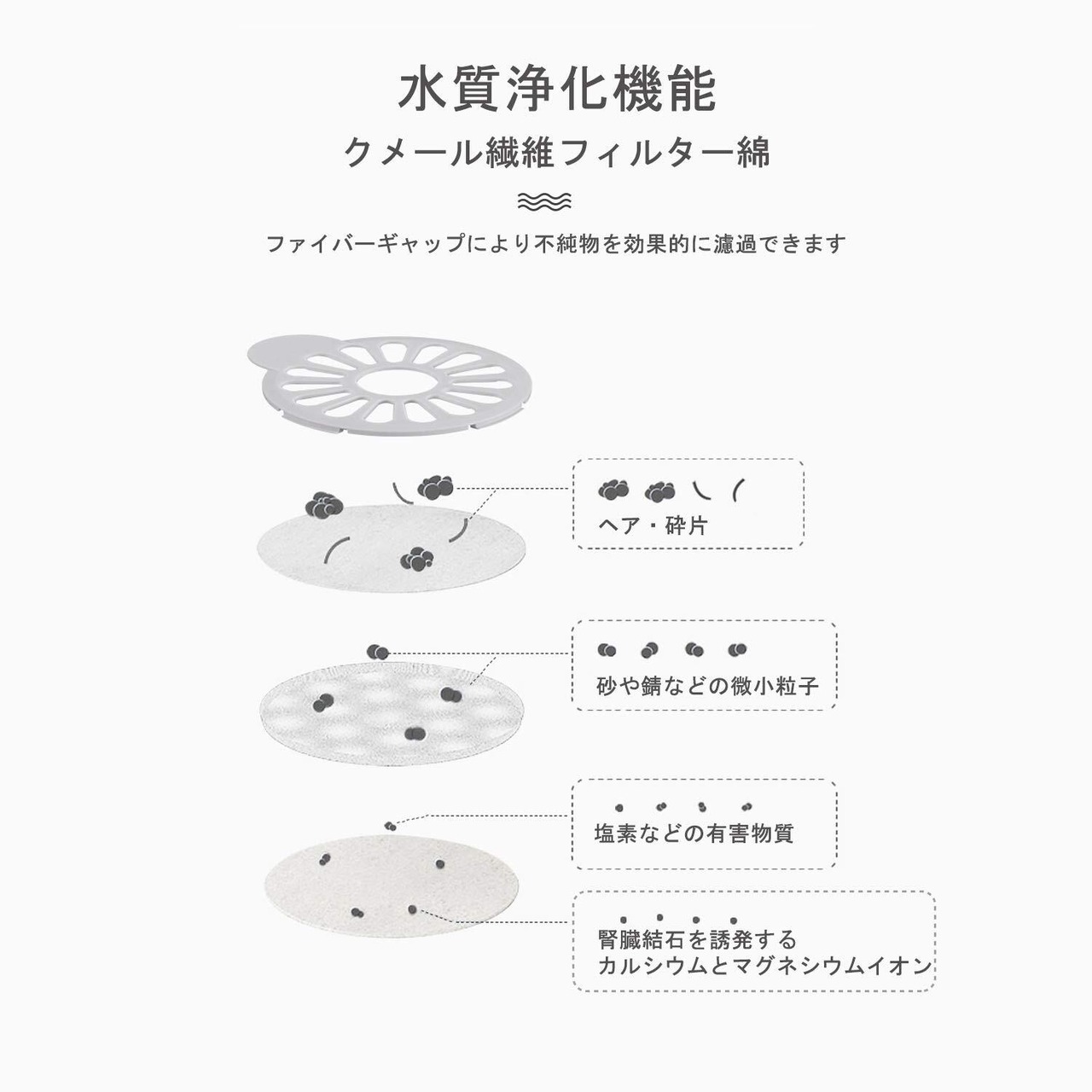 水質浄化機能
クメール繊維フィルター綿

ファイバーギャップにより不純物を効果的に濾過できます

ヘア・砕片

砂や錆などの微小粒子

塩素などの有害物質

腎臓結石を誘発する
カルシウムとマグネシウムイオン